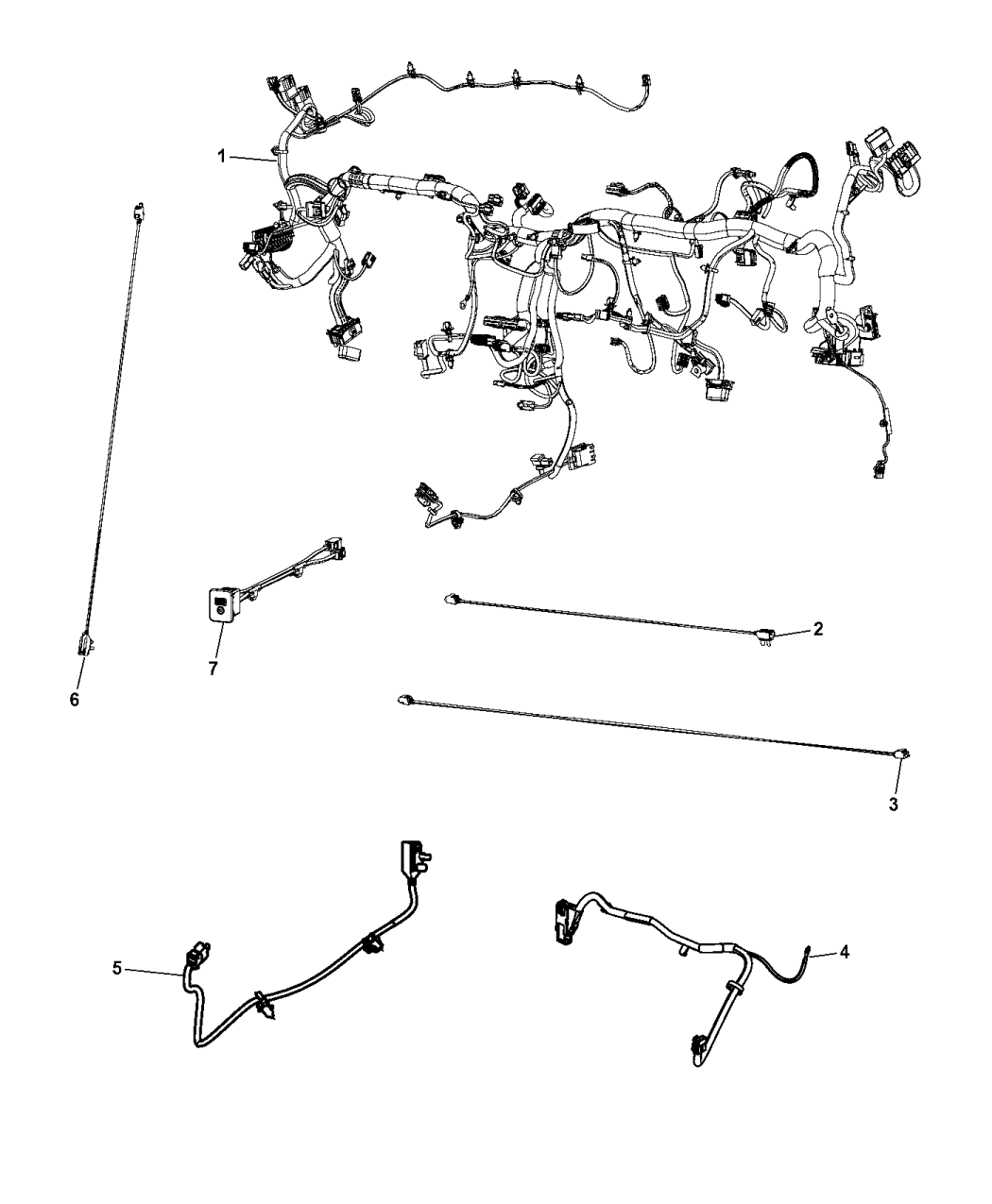 1
6
7
2
3
5
4