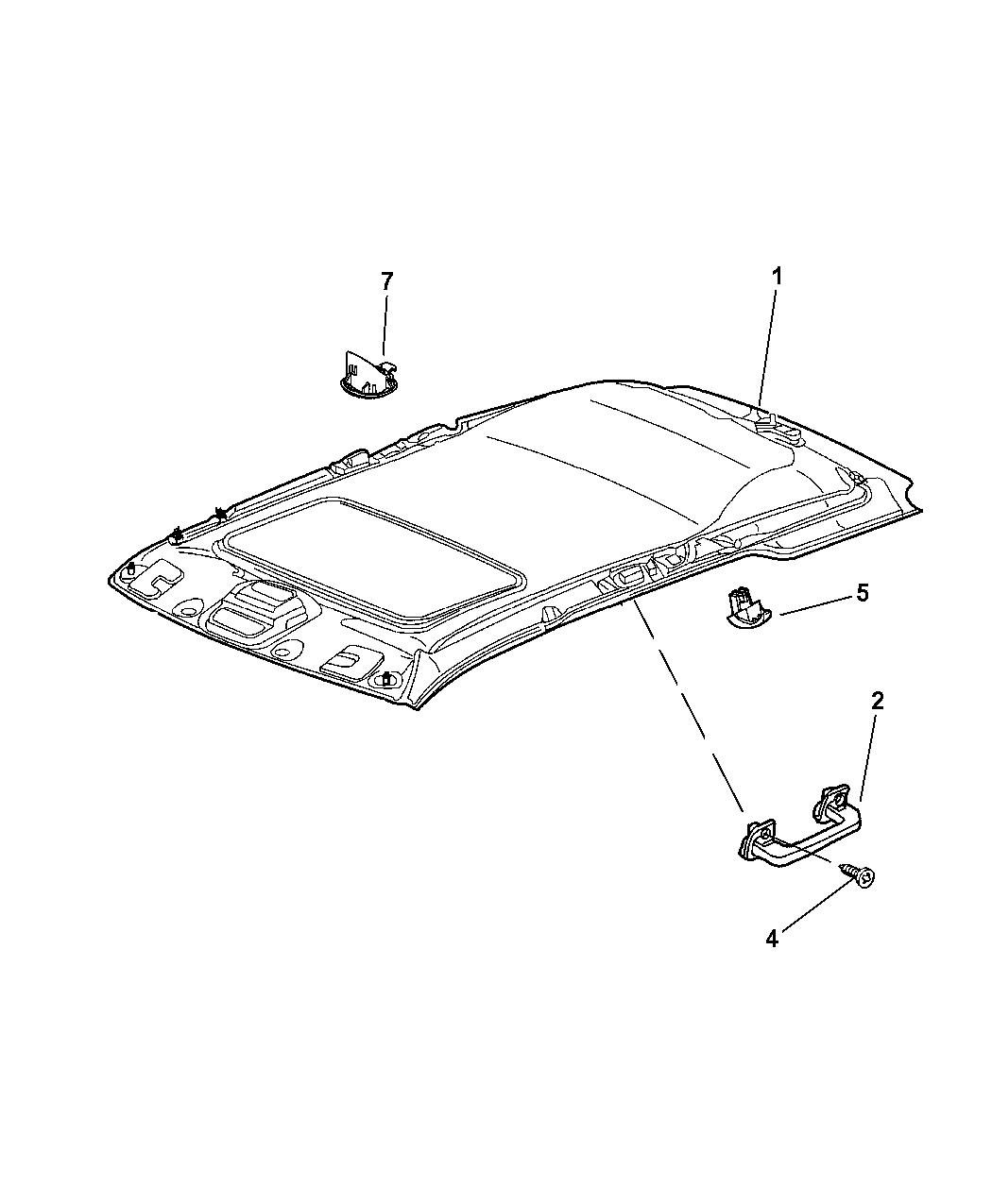 7

1

5

2

4