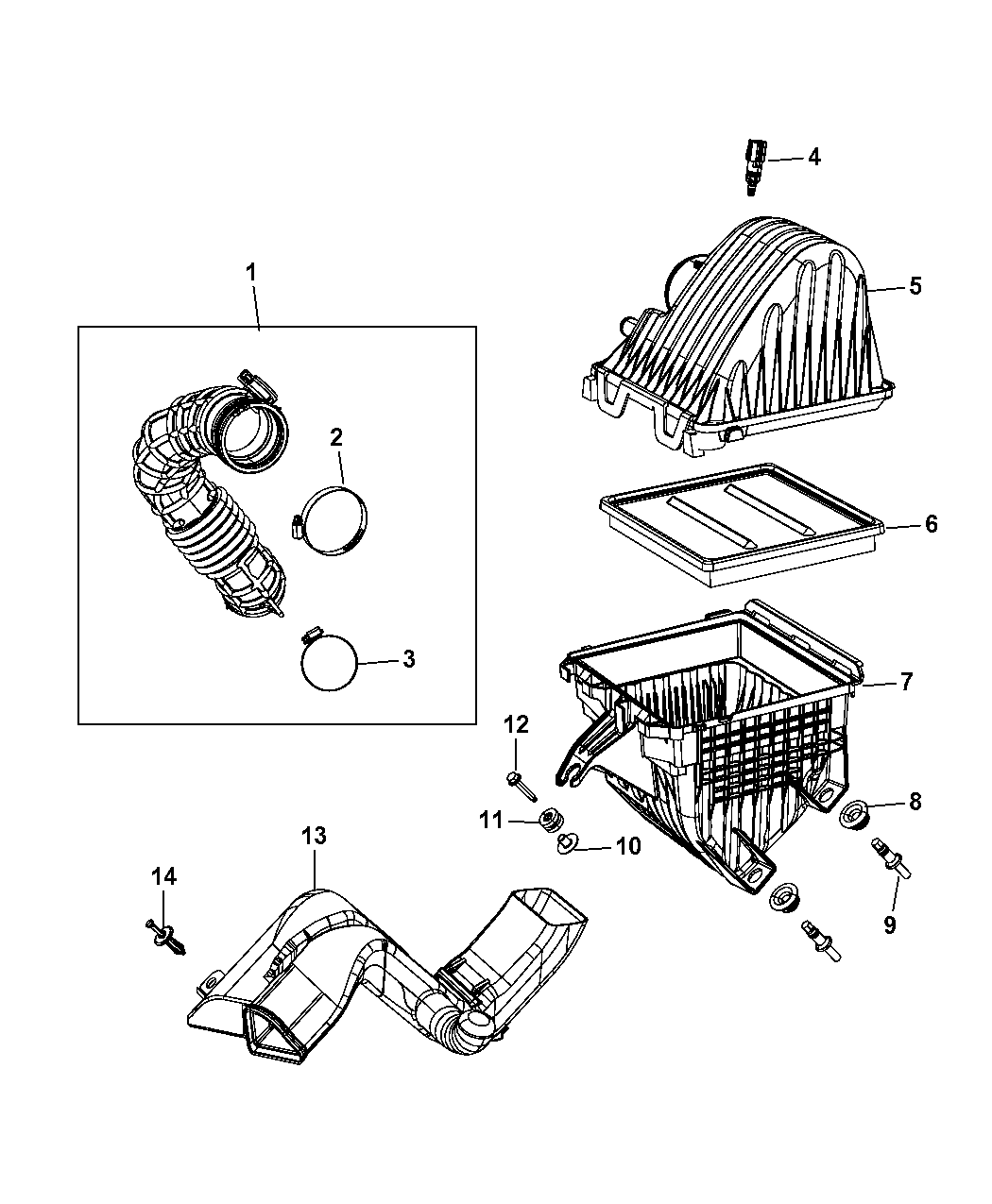 4
1
5
2
6
3
7
12
8
11
10
13
9
14