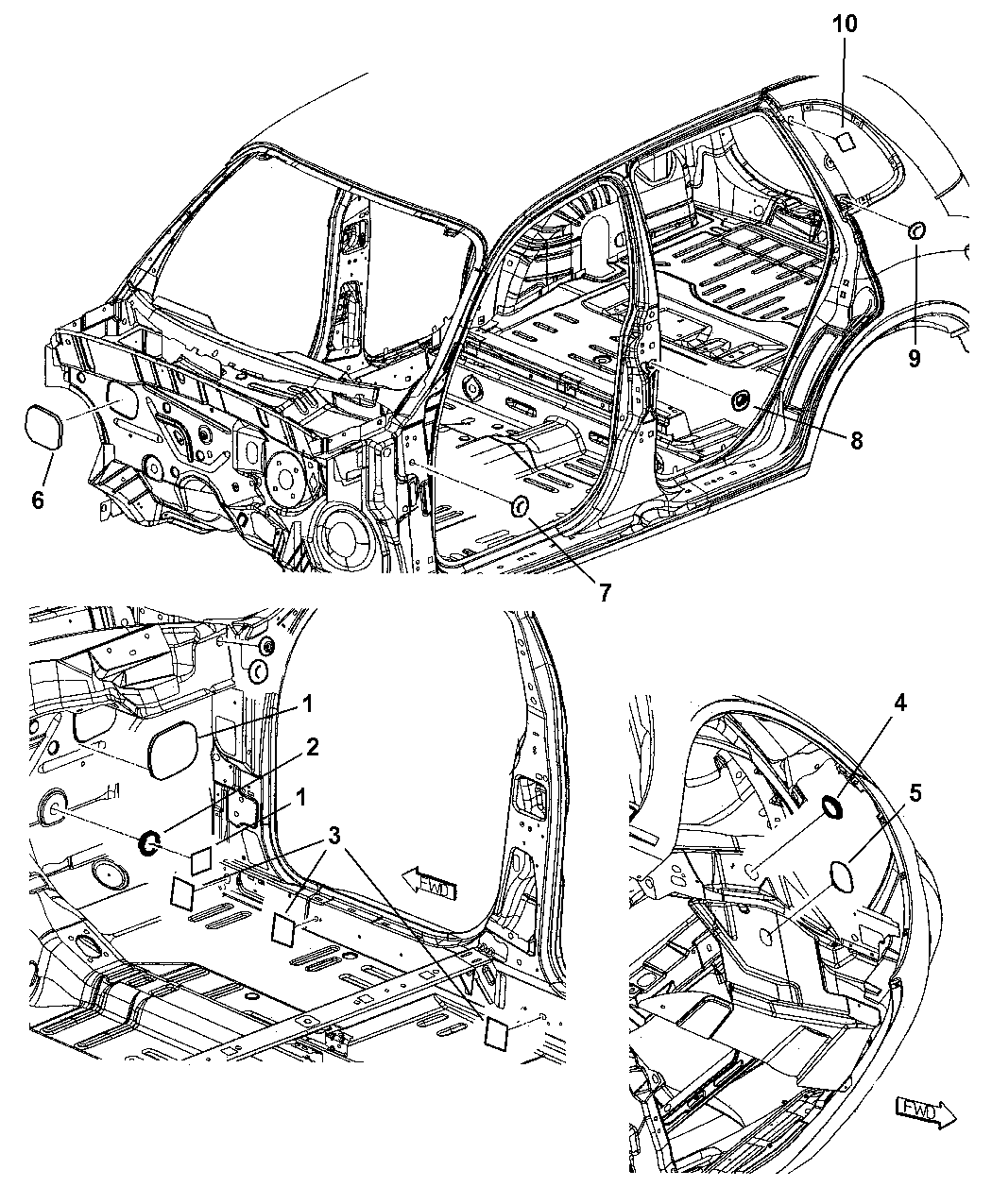 10
9
8
6
7
1
2
1
3
FWD
4
5
FWD