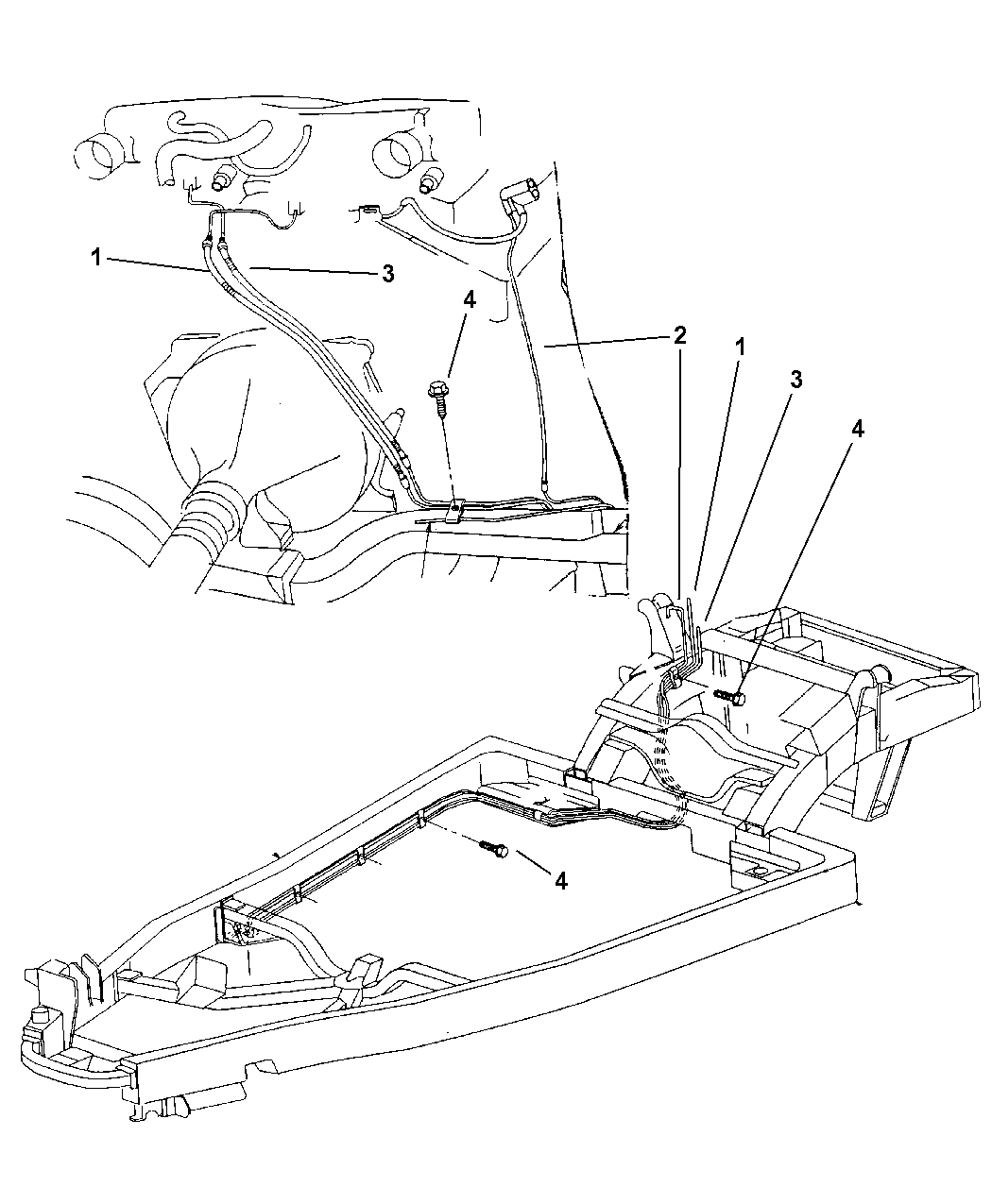 1
3
4
2
1
3
4
4