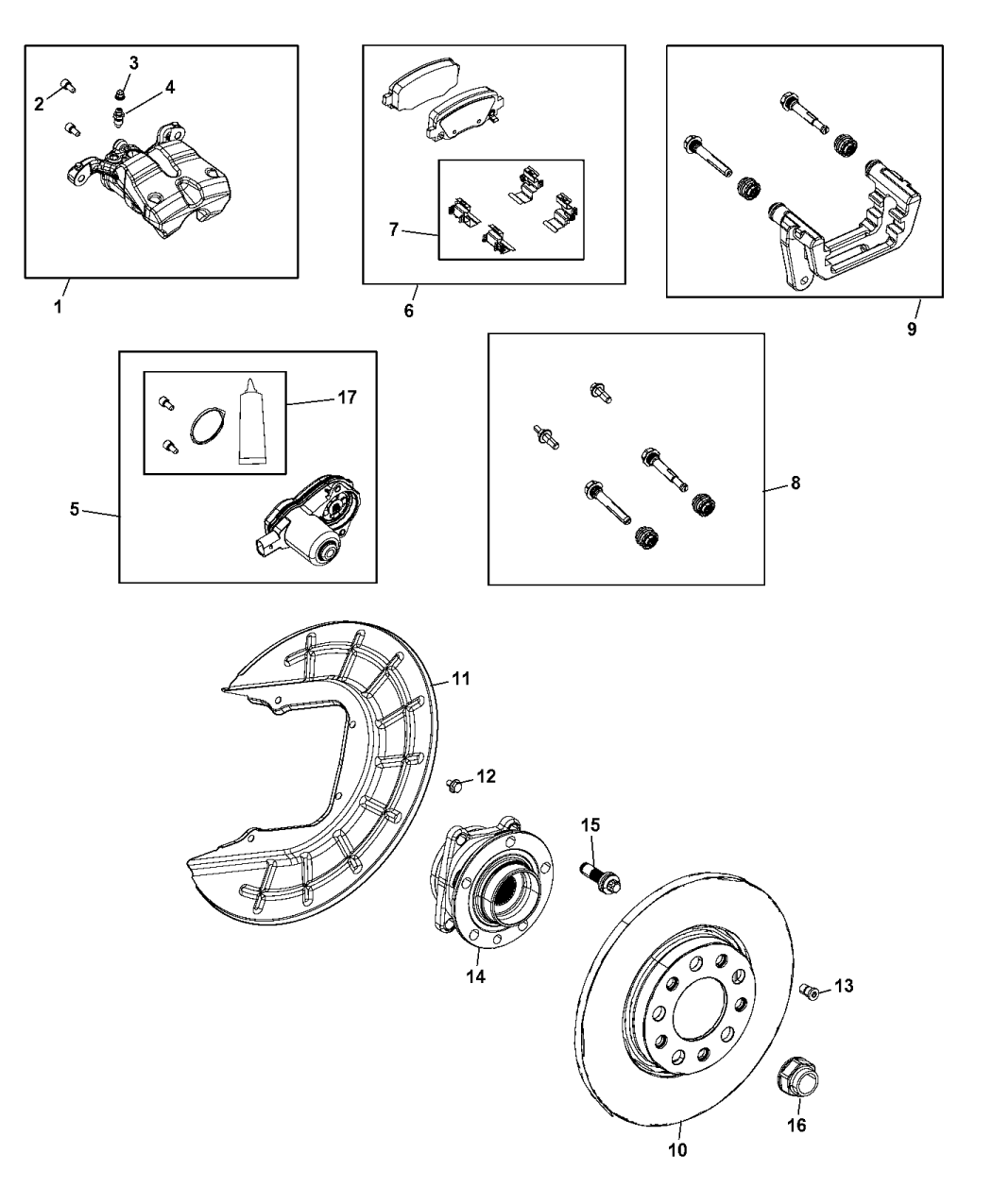 3
2
4
1
7
6
9
17
5
8
11
12
15
14
13
16
10