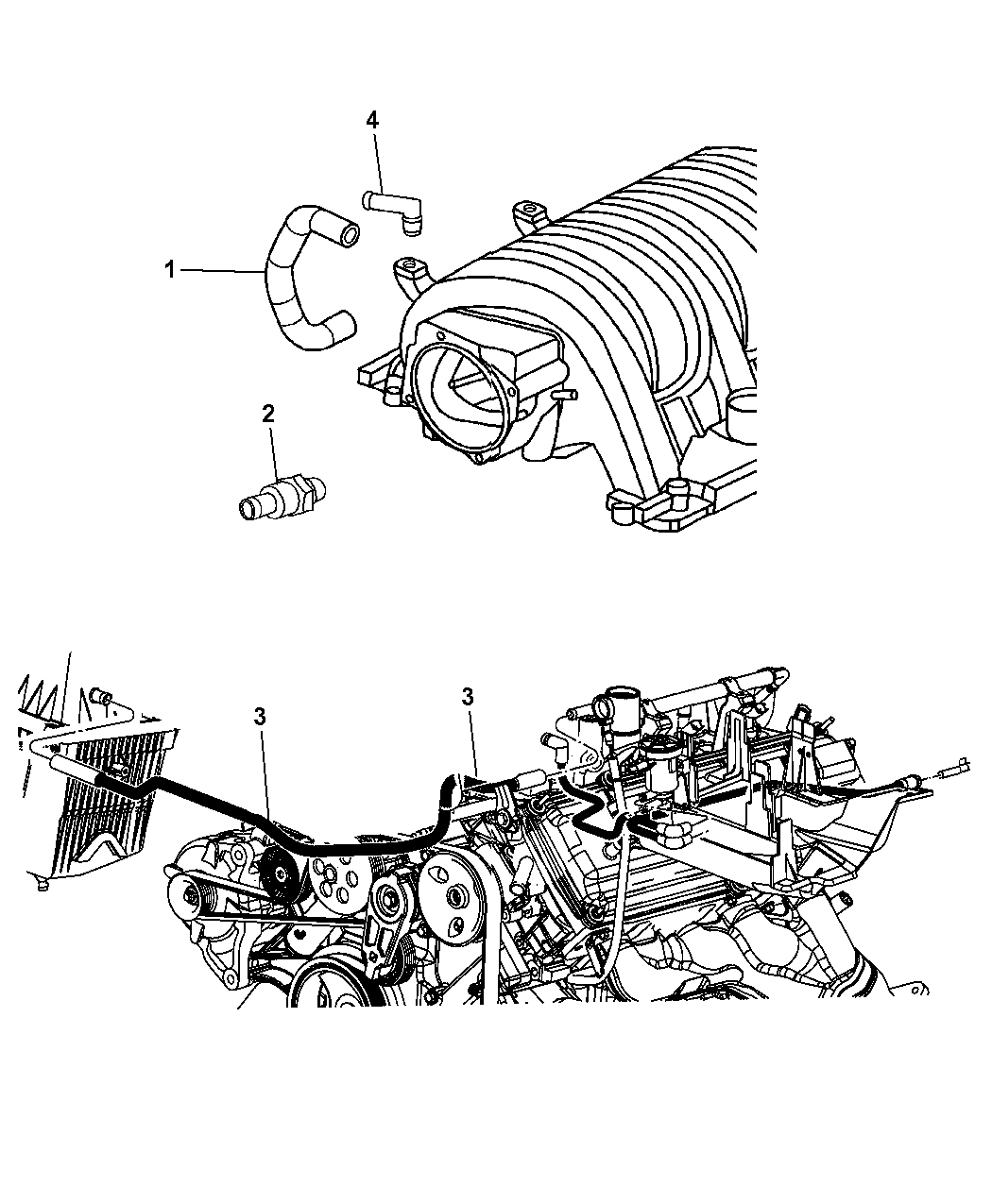 4
1
2
3
3