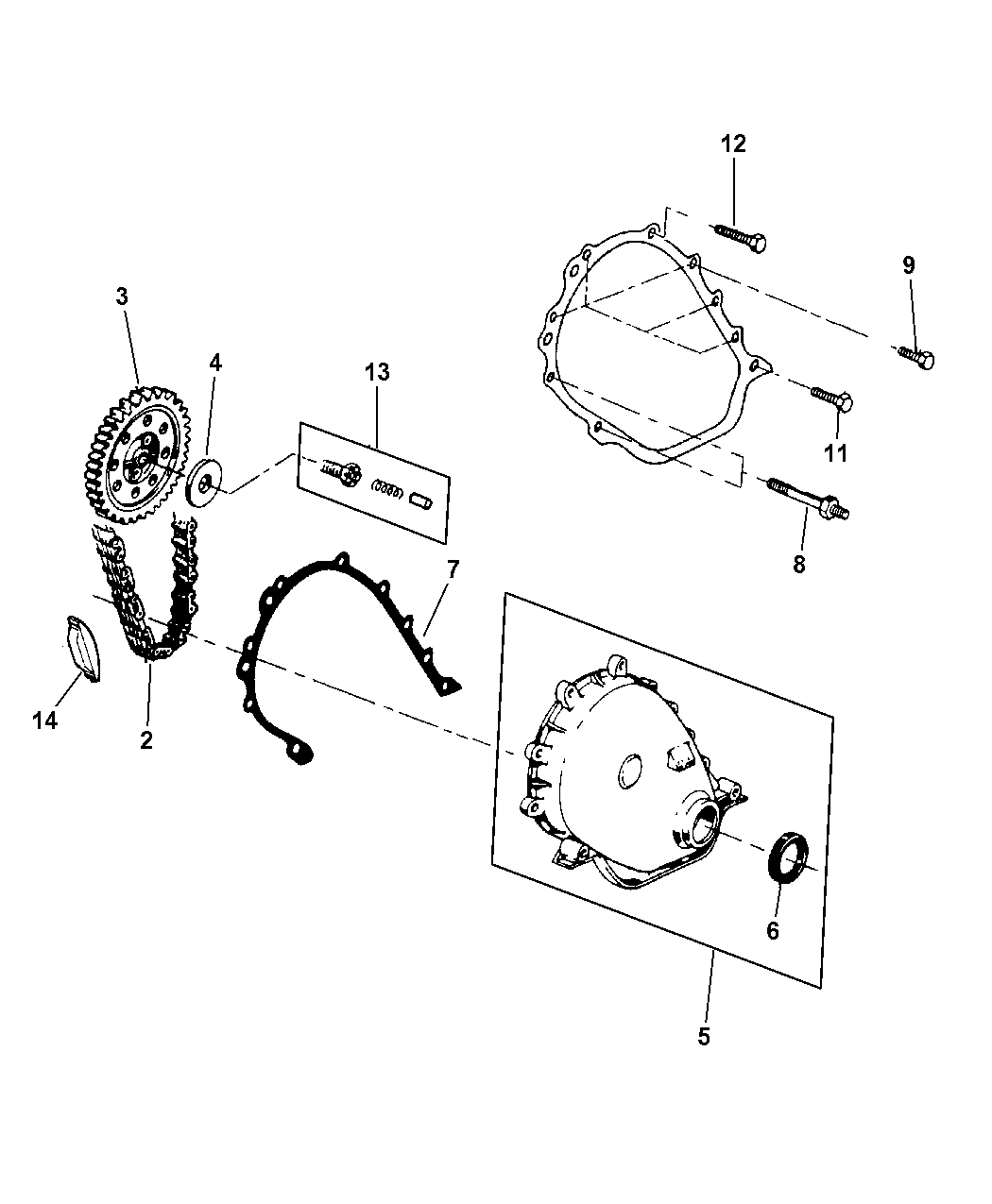 12
9
3
4
13
11
8
7
14
2
6
5