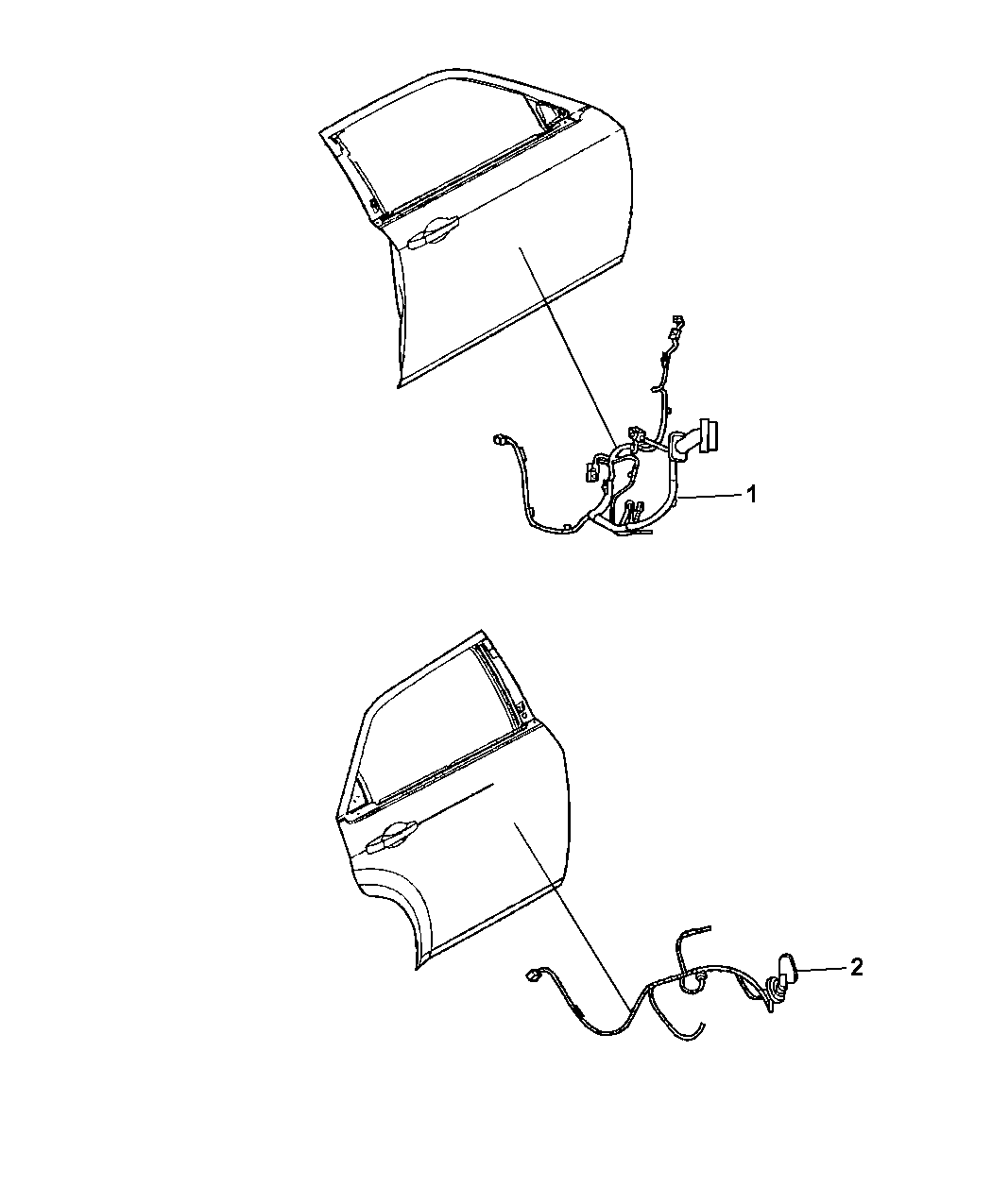 1

2