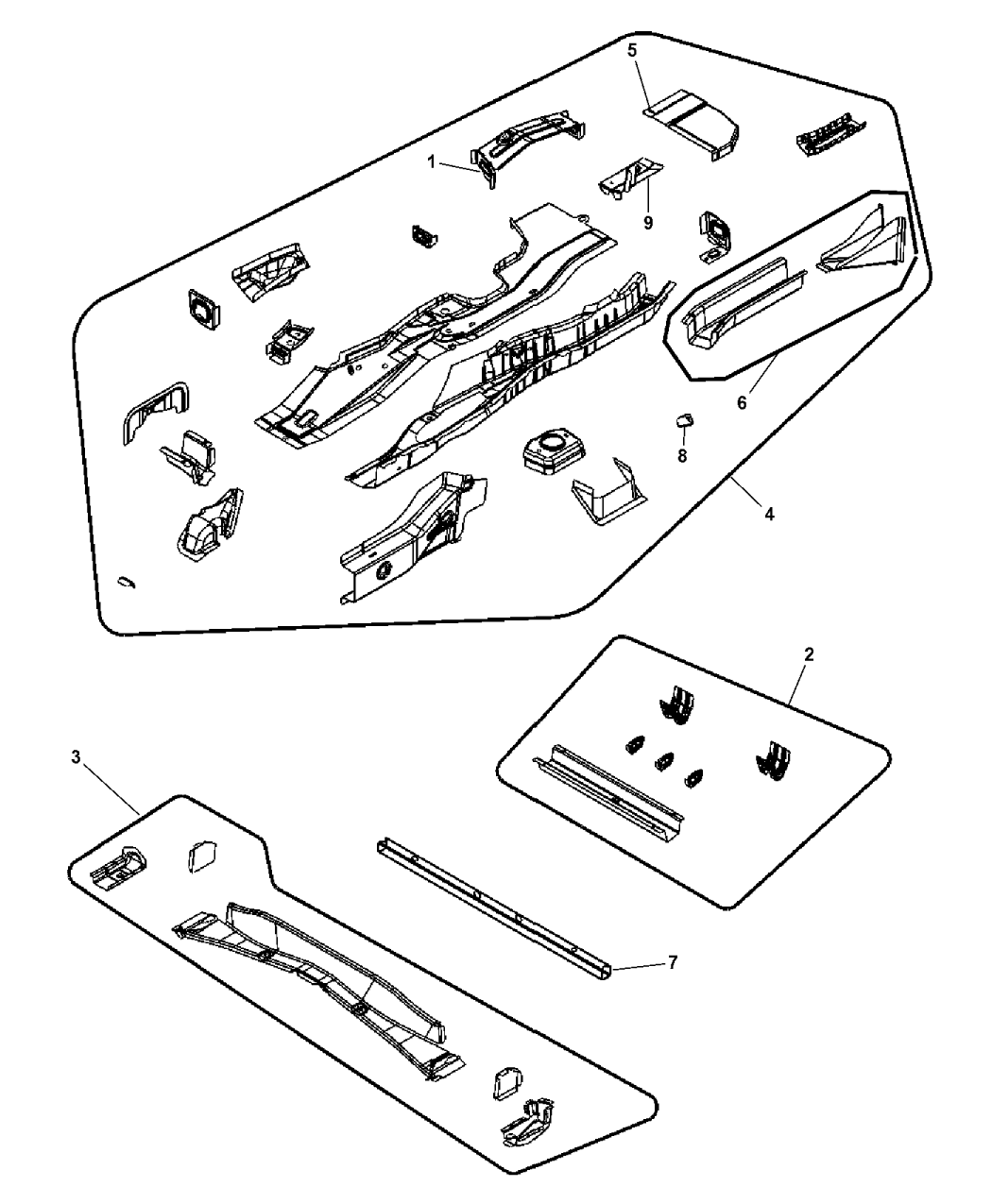 5
1
9
6
8
4
2
3
7