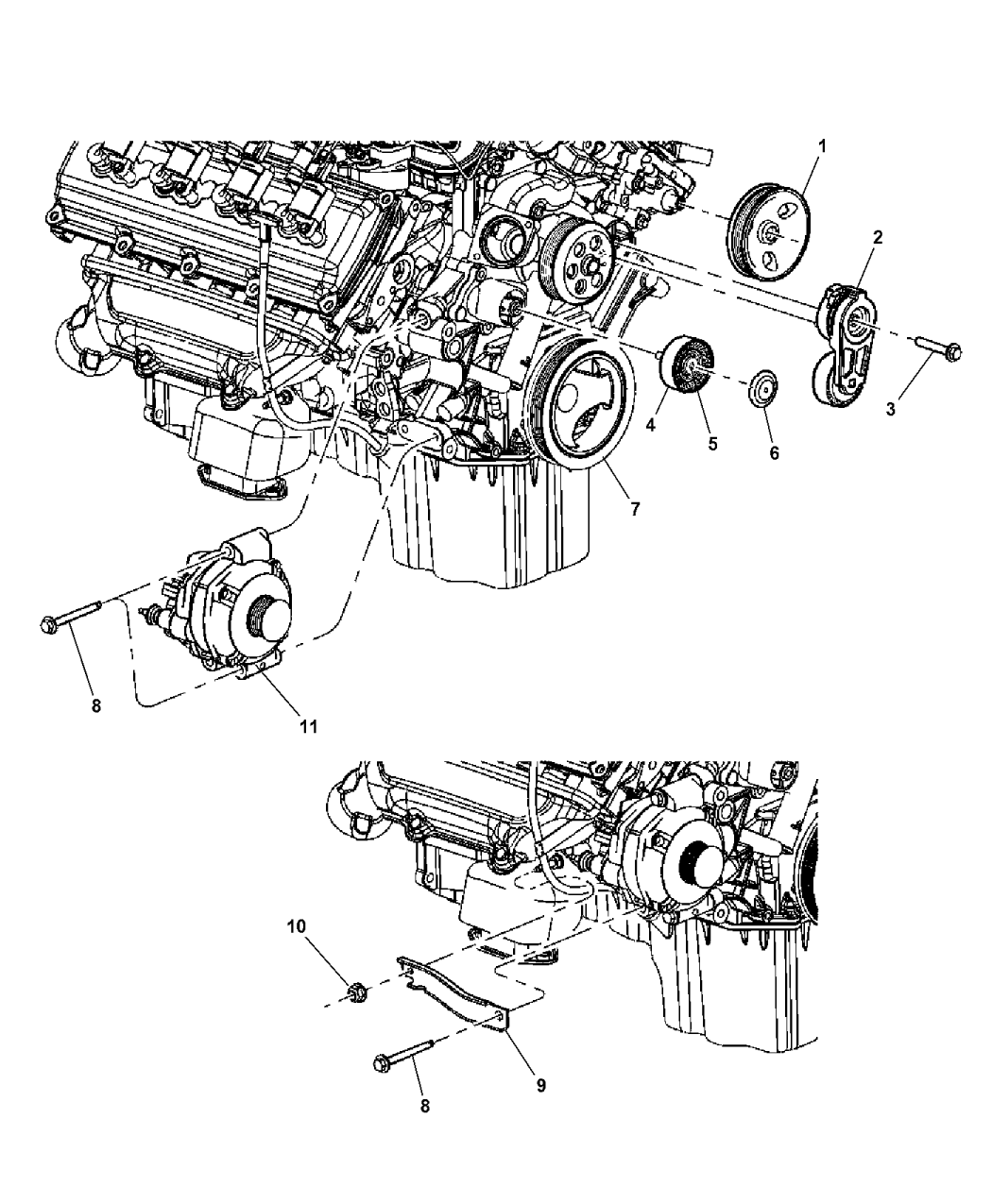 1
2
3
4
5
6
7
8
11
10
9
8