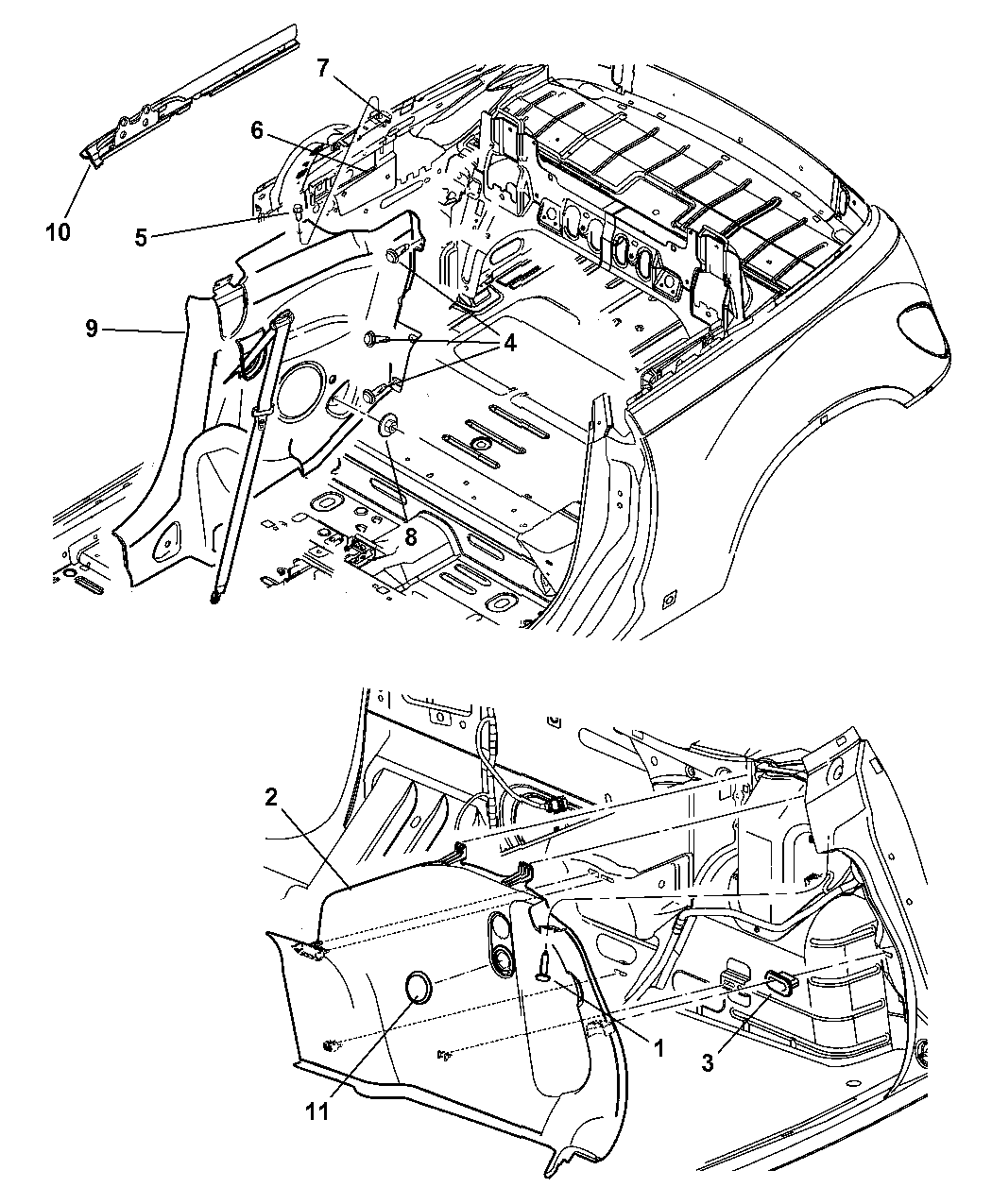 7
6
10
5
9
4
8
2
1
3
11