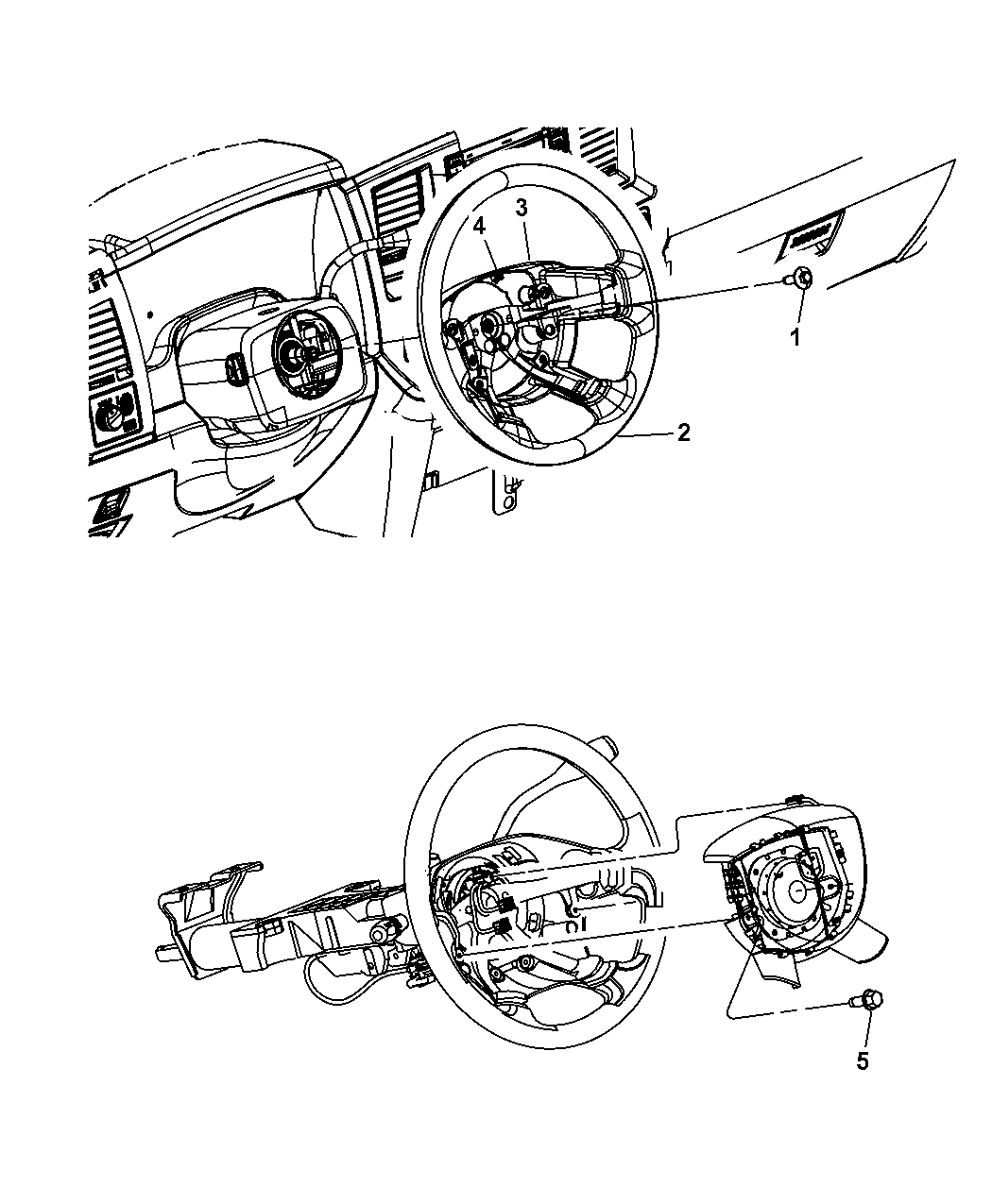 4
3
1
2
5