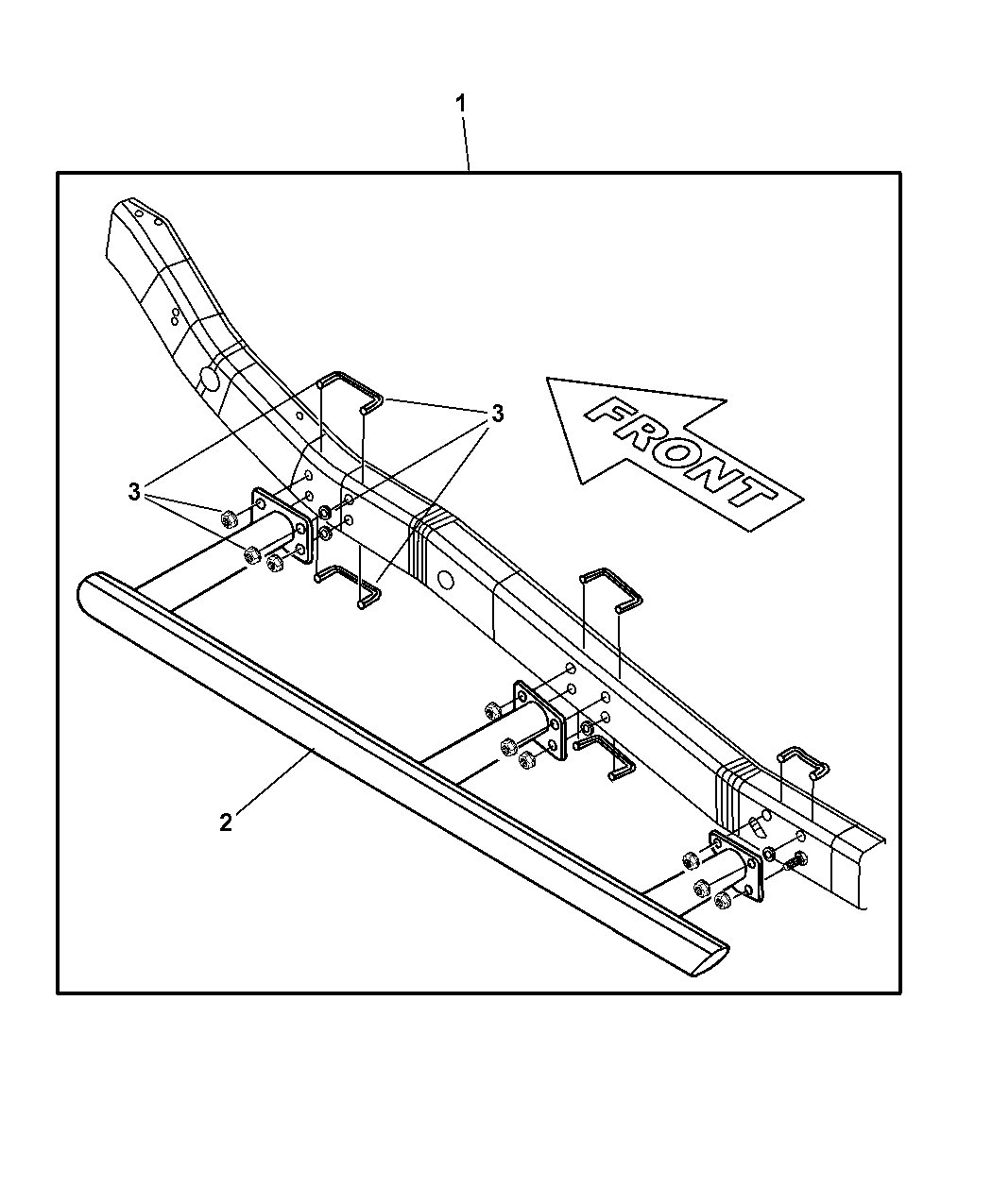 1

3

FRONT

3

2