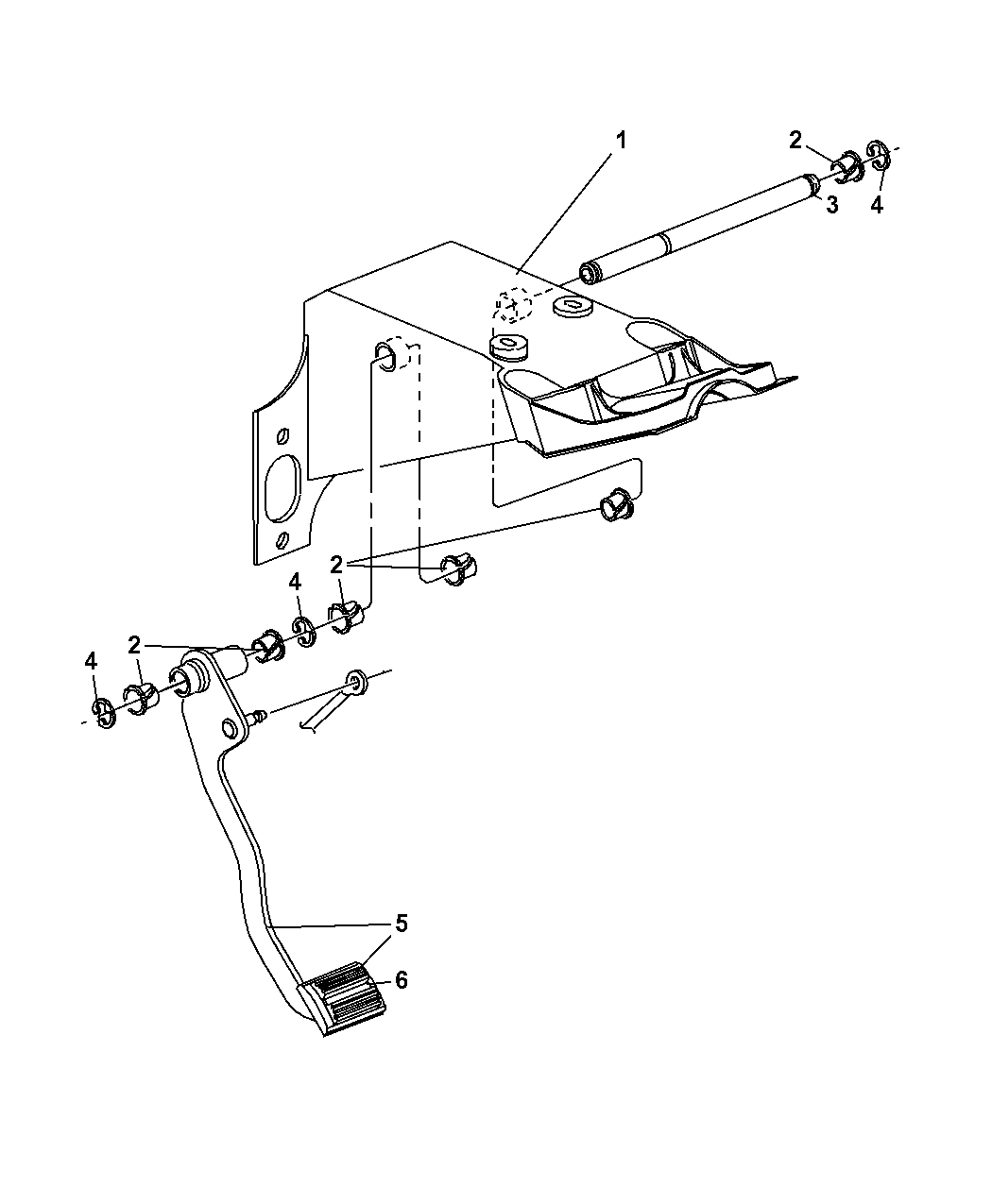 1
2
3
4
2
4
2
4
2
5
6