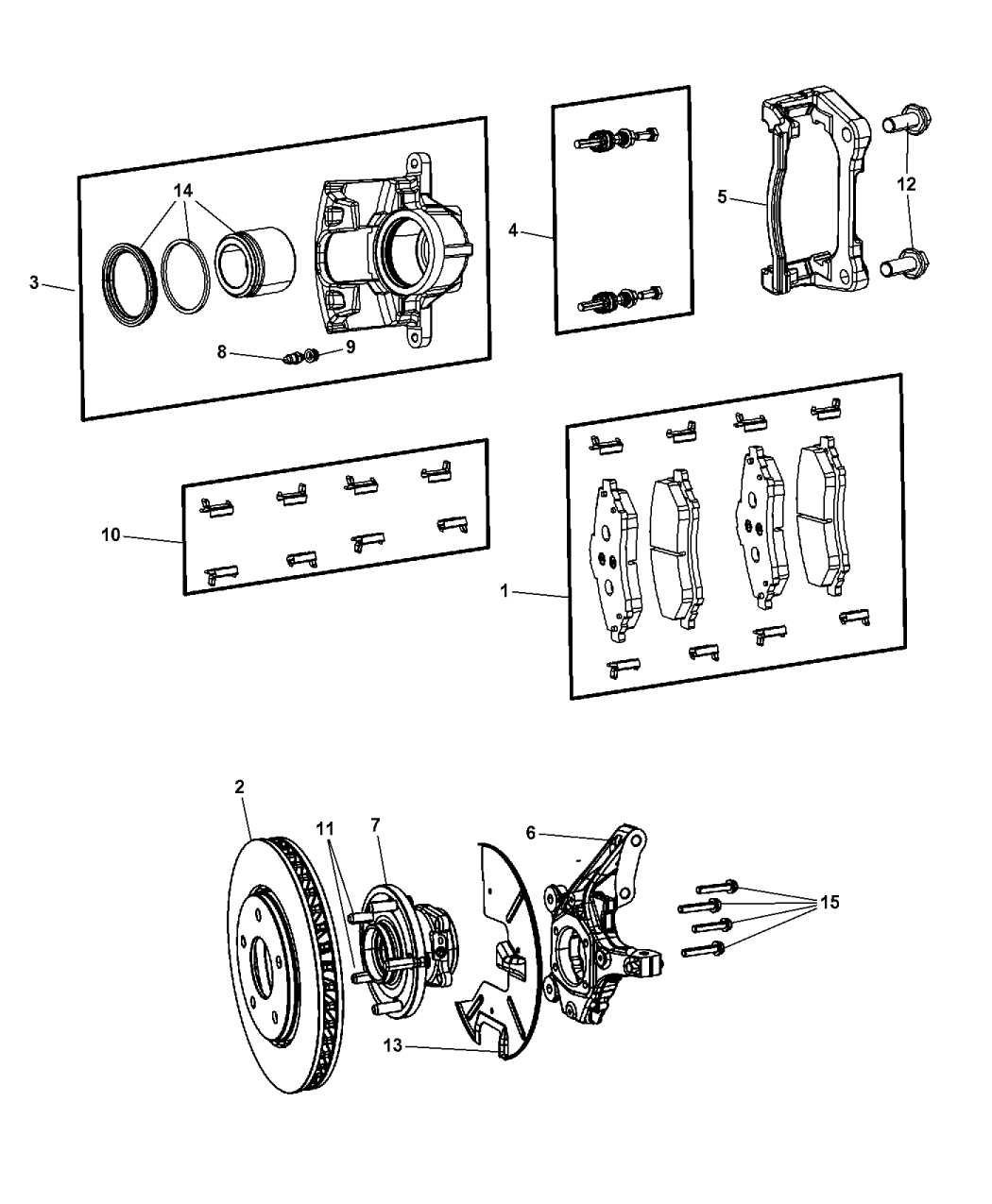 14
3
8
9
4
5
12
10
1
2
11
7
6
15
13