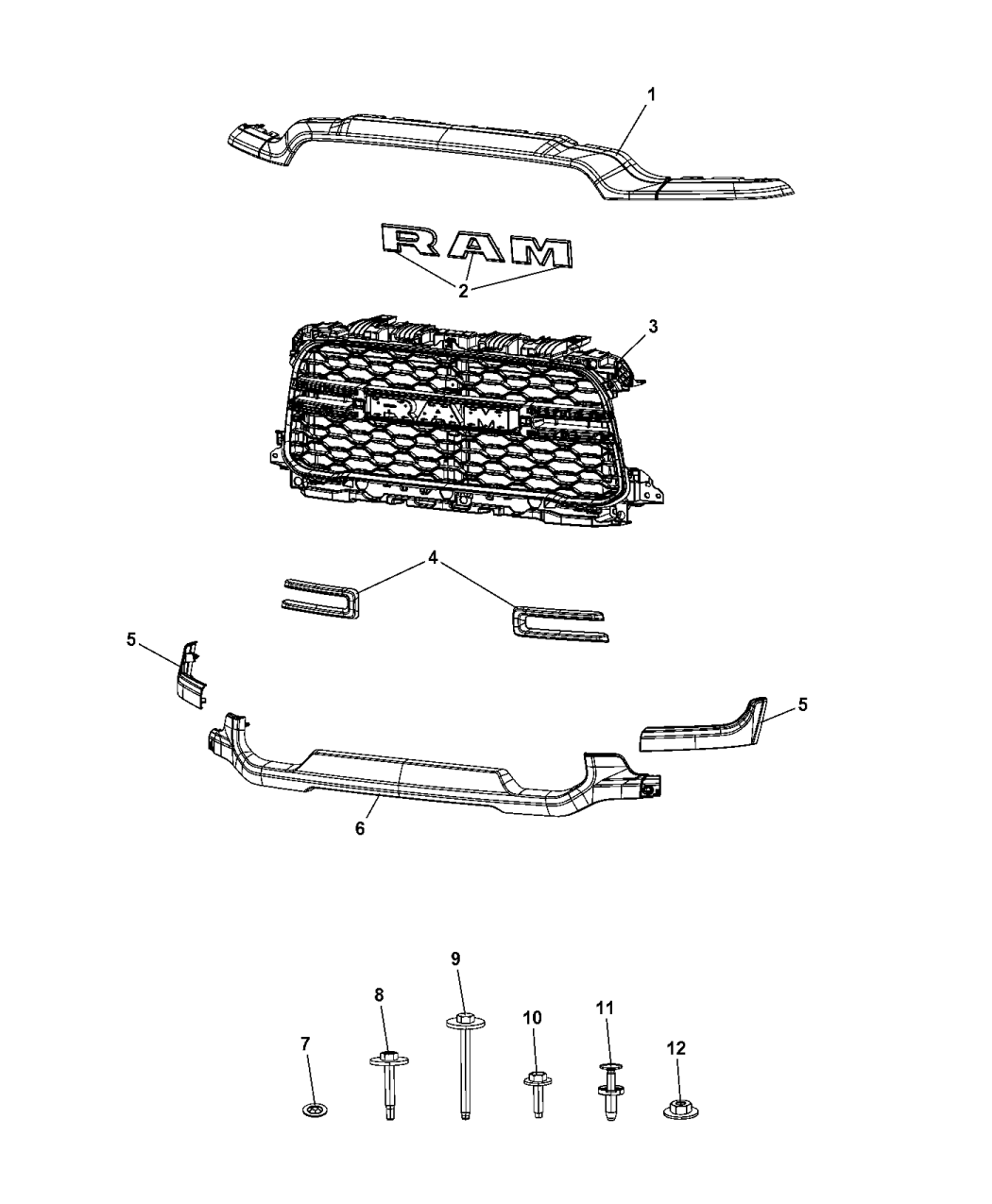 1

RAM

2

3

RAM

4

5

5

6

7

8

9

10

11

12