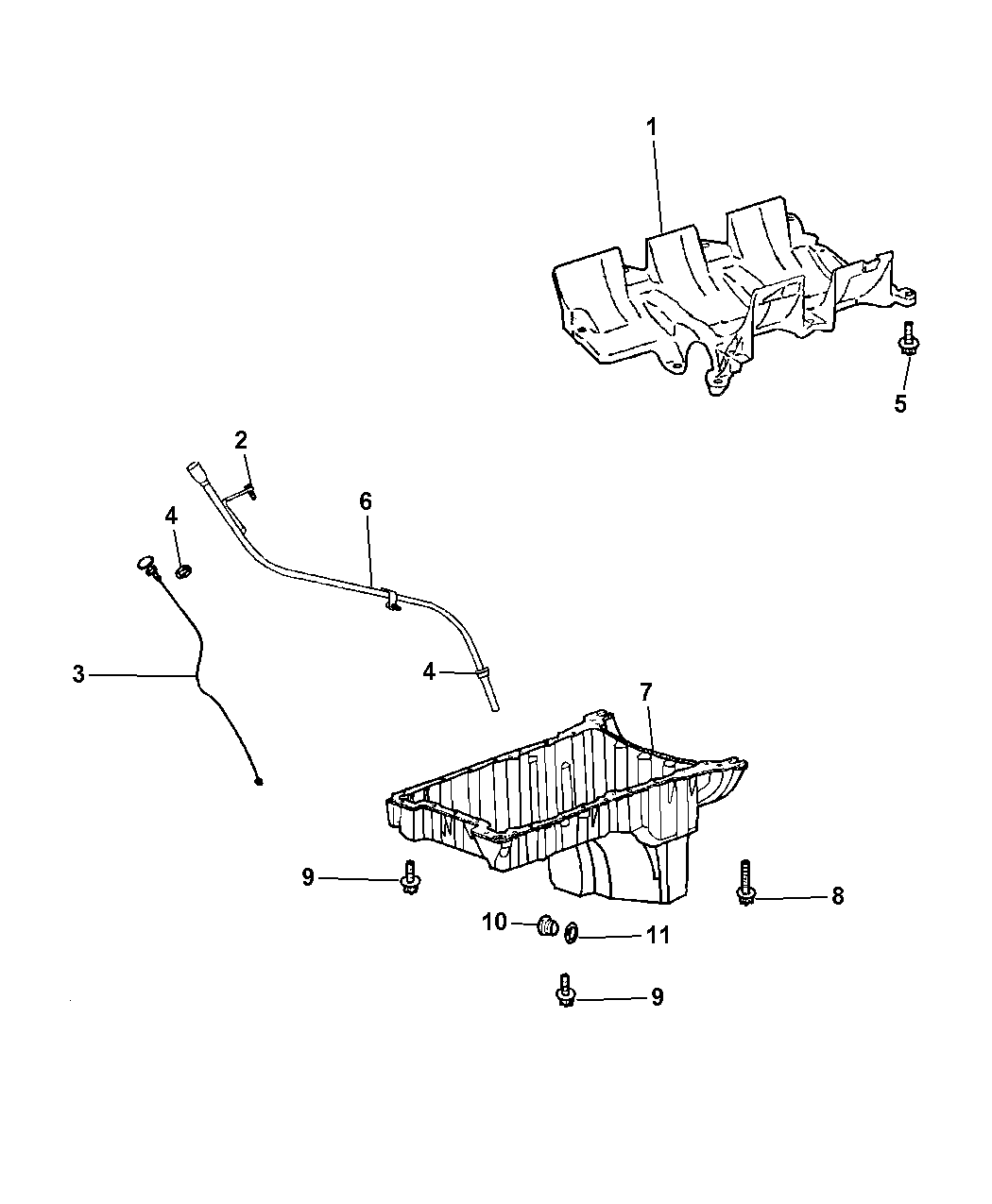 1
5
2
6
4
3
4
7
9
8
10
11
9