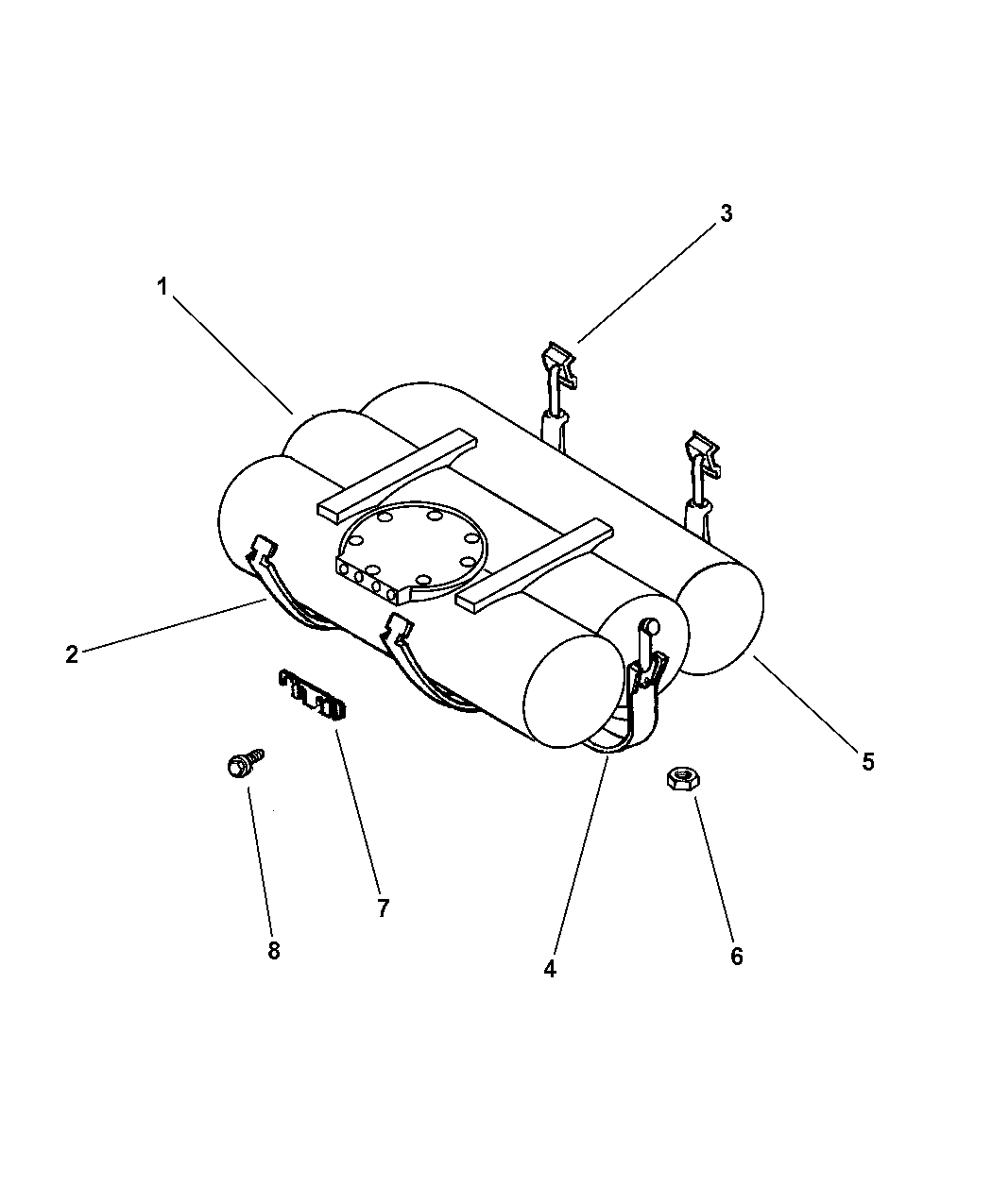 3
1
2
5
7
8
4
6