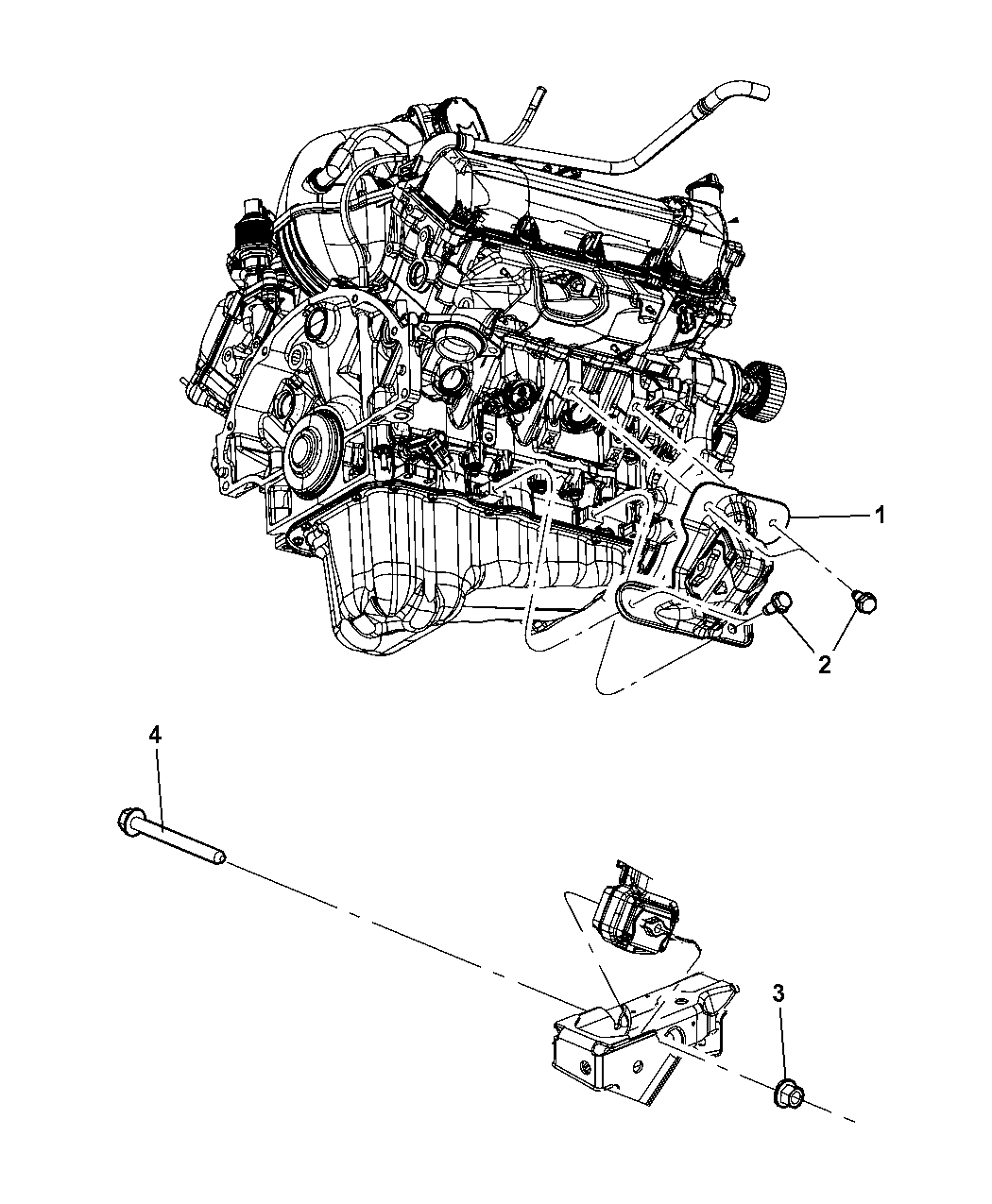 1
2
4
3