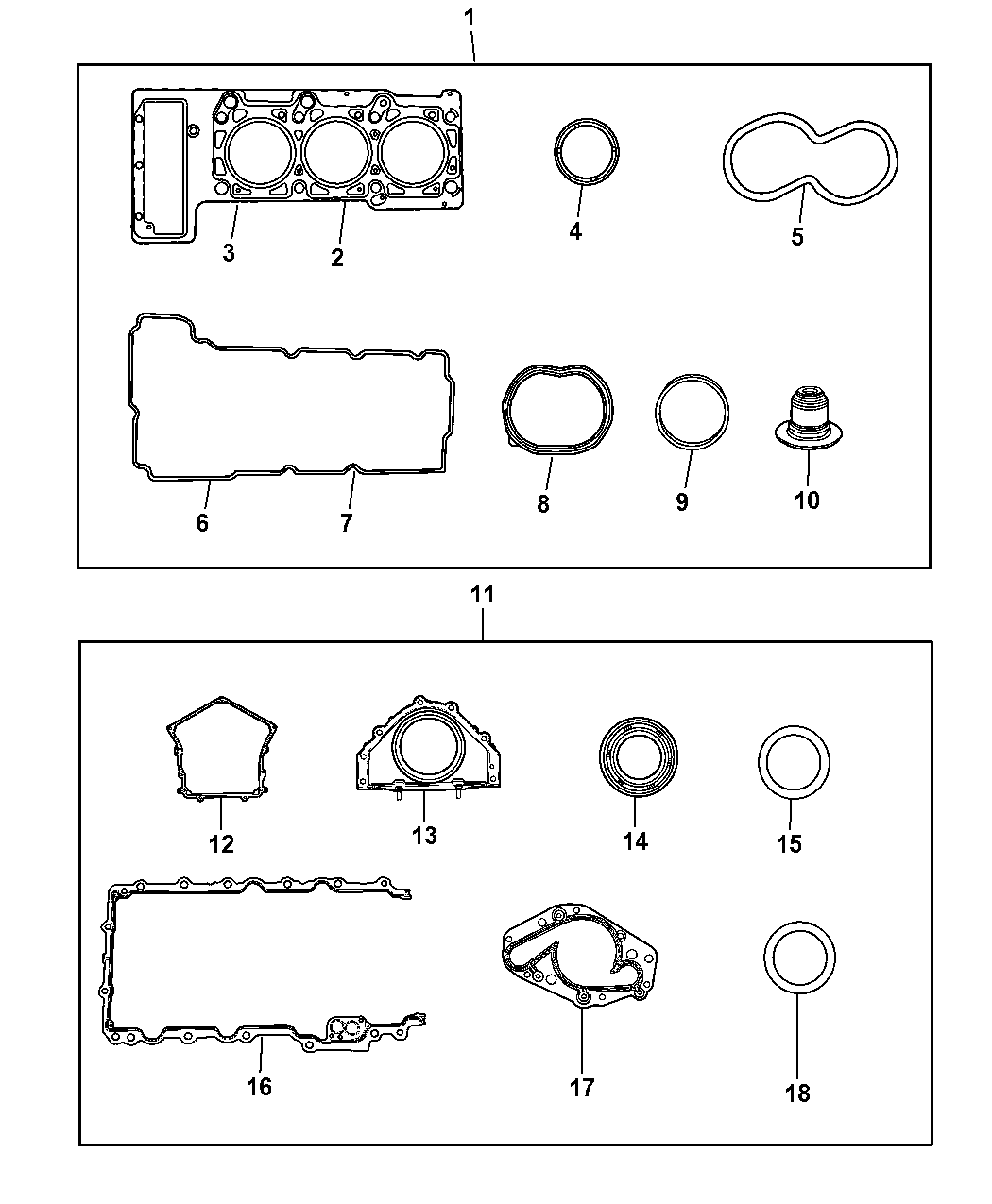 1

3 2 4 5

6 7 8 9 10

11

12 13 14 15

16 17 18