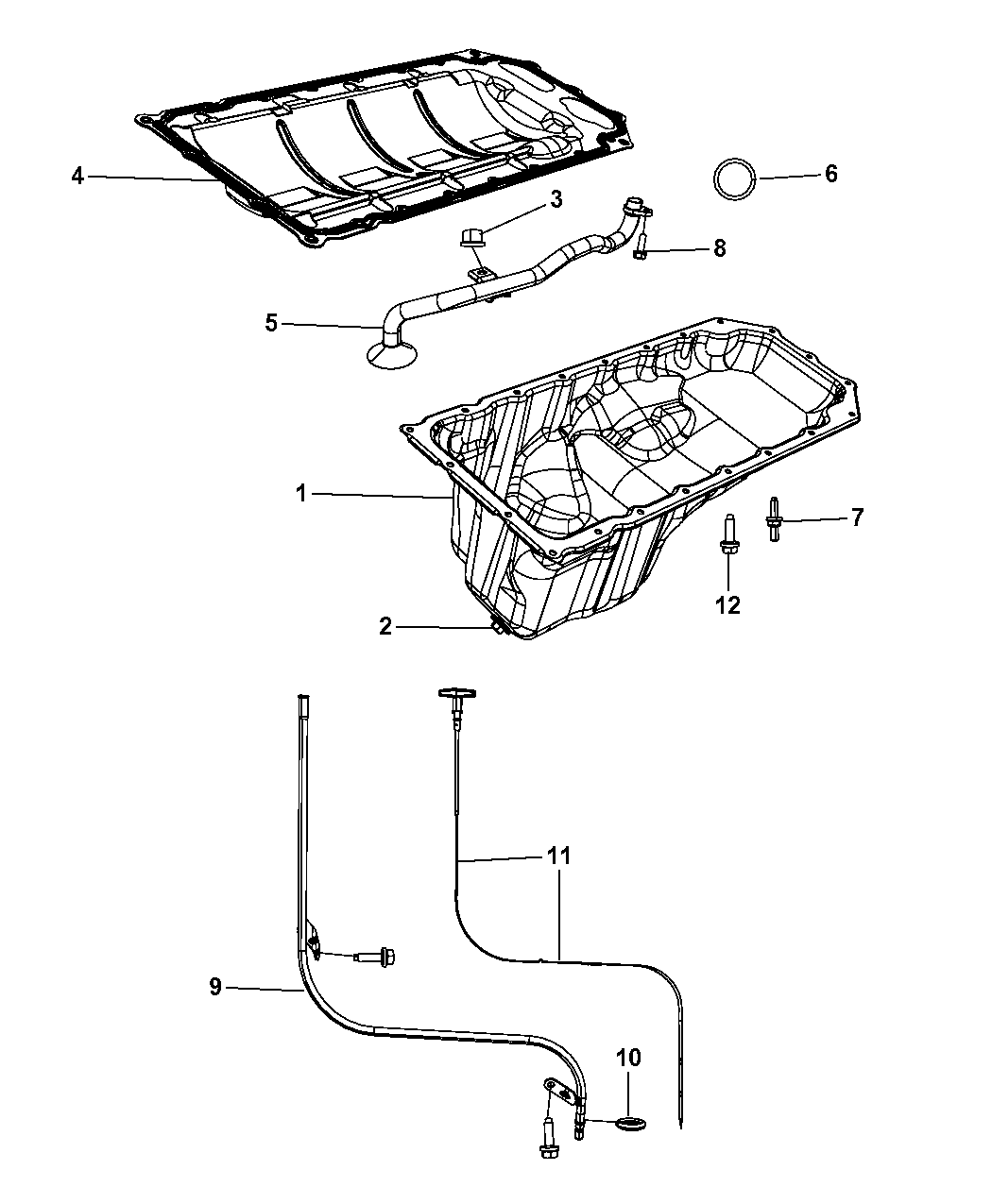 4
6
3
8
5
1
7
12
2
11
9
10