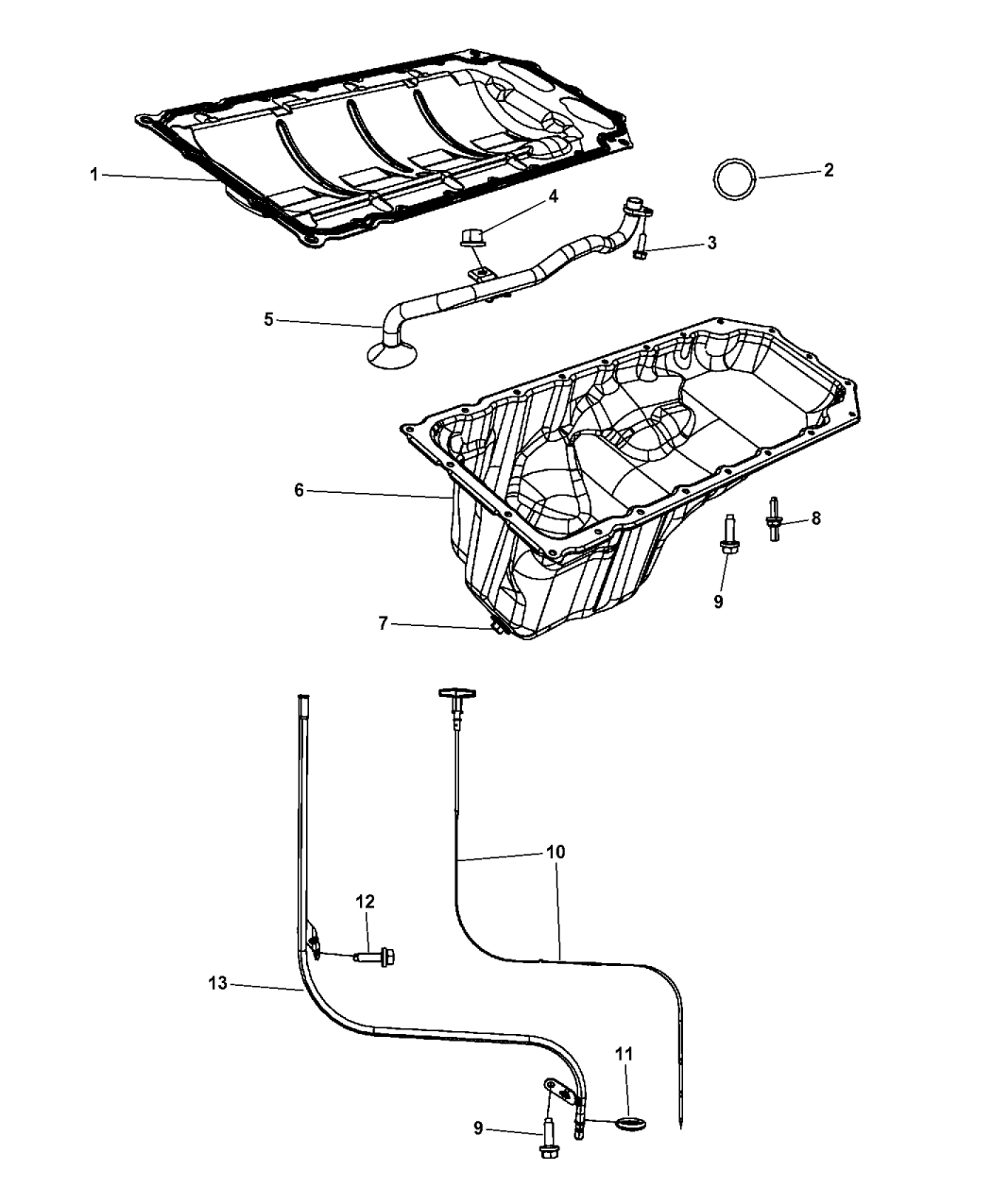 1
2
4
3
5
6
8
9
7
10
12
13
11
9