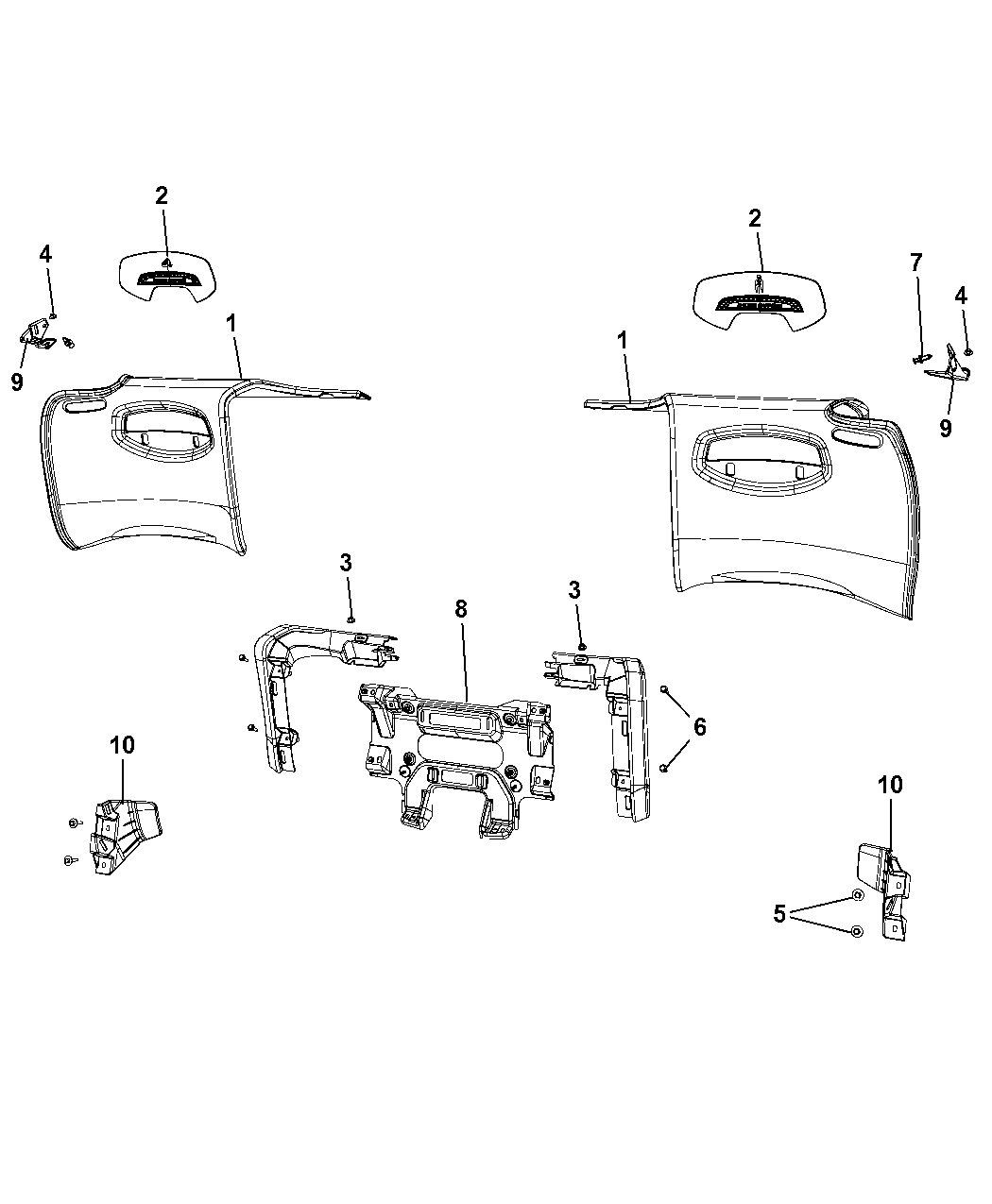 2
2
4
7
4
1
1
9
9
3
3
8
6
10
10
5