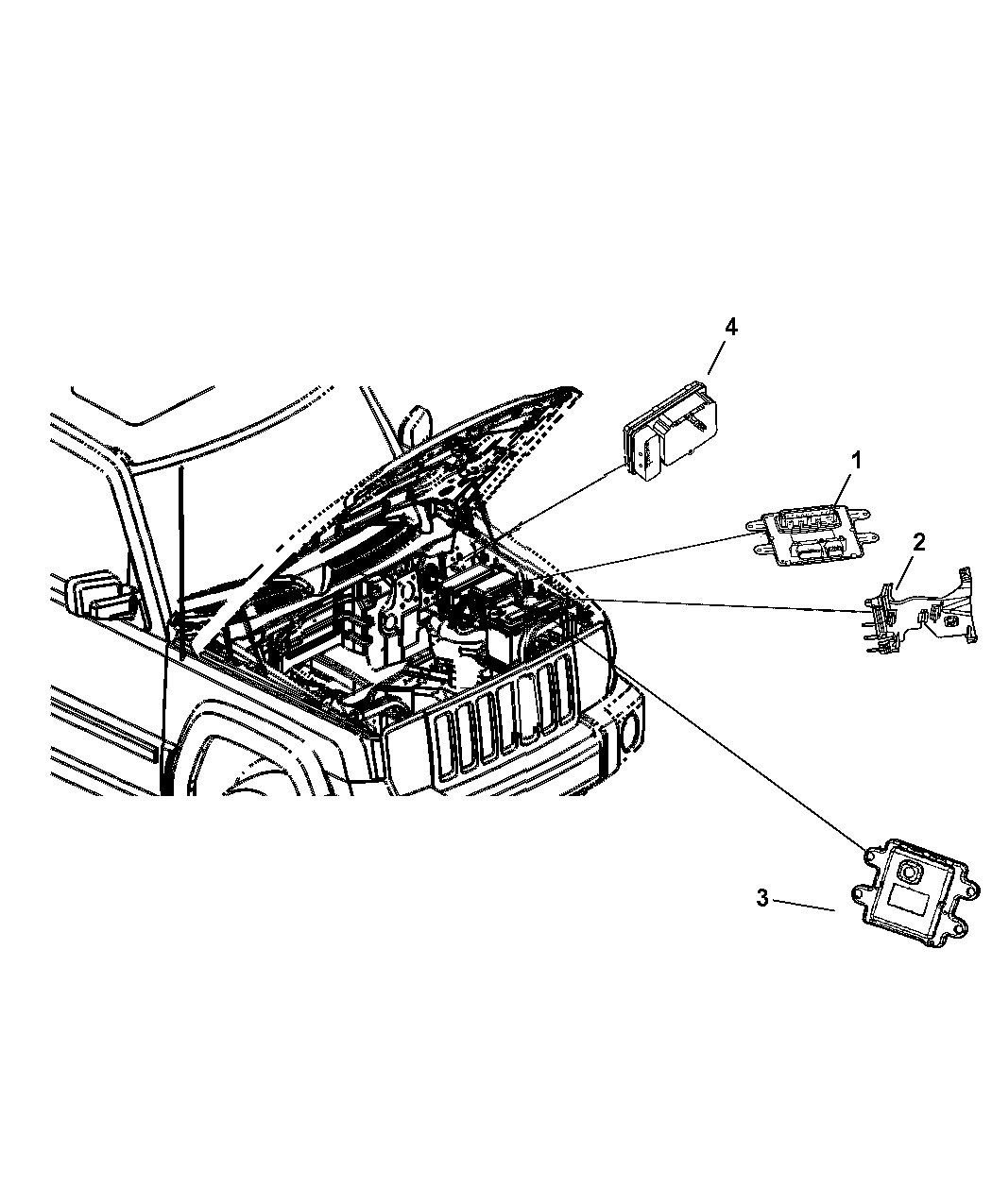 4
1
2
3