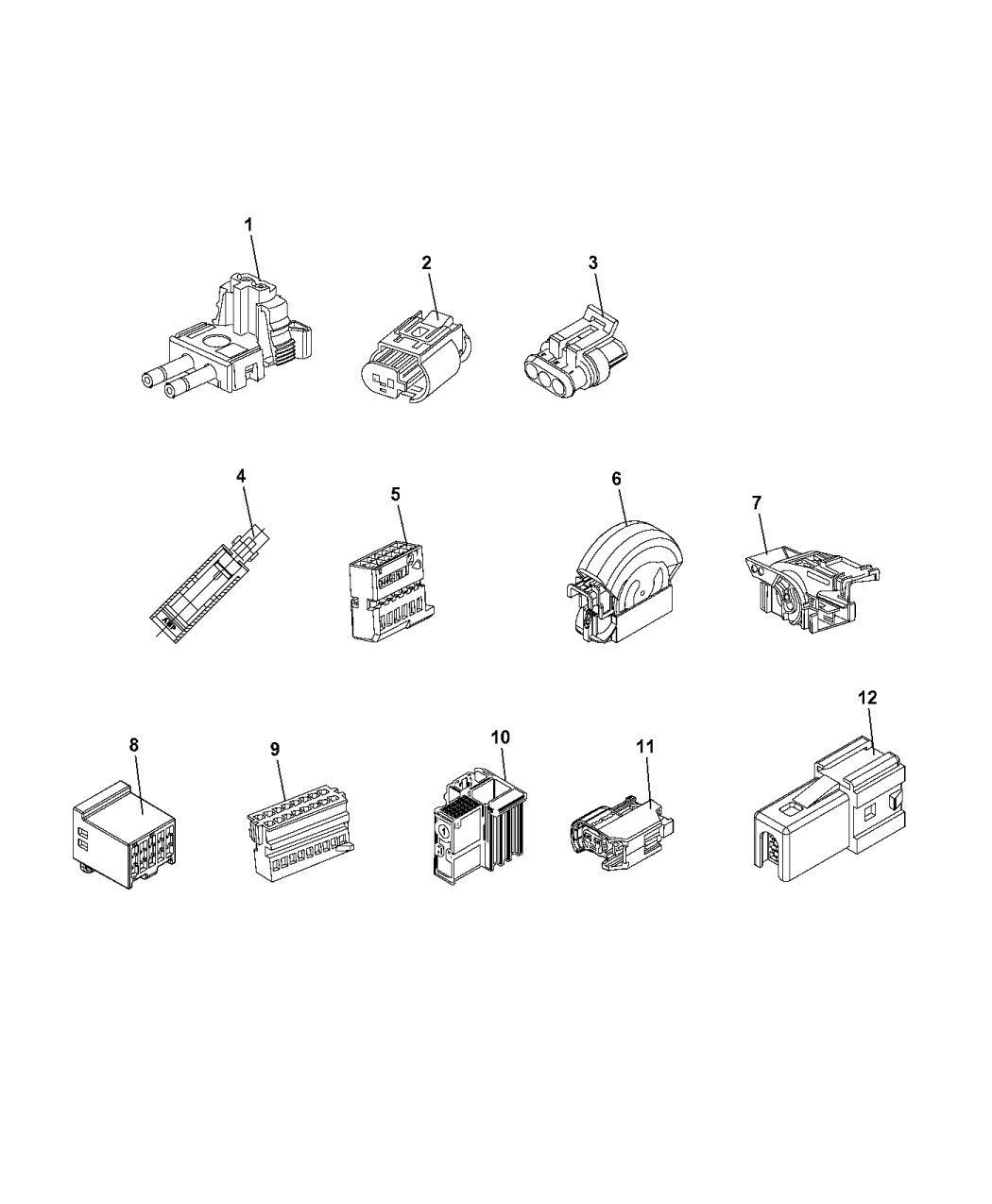 1
2
3
4
5
6
7
8
9
10
11
12