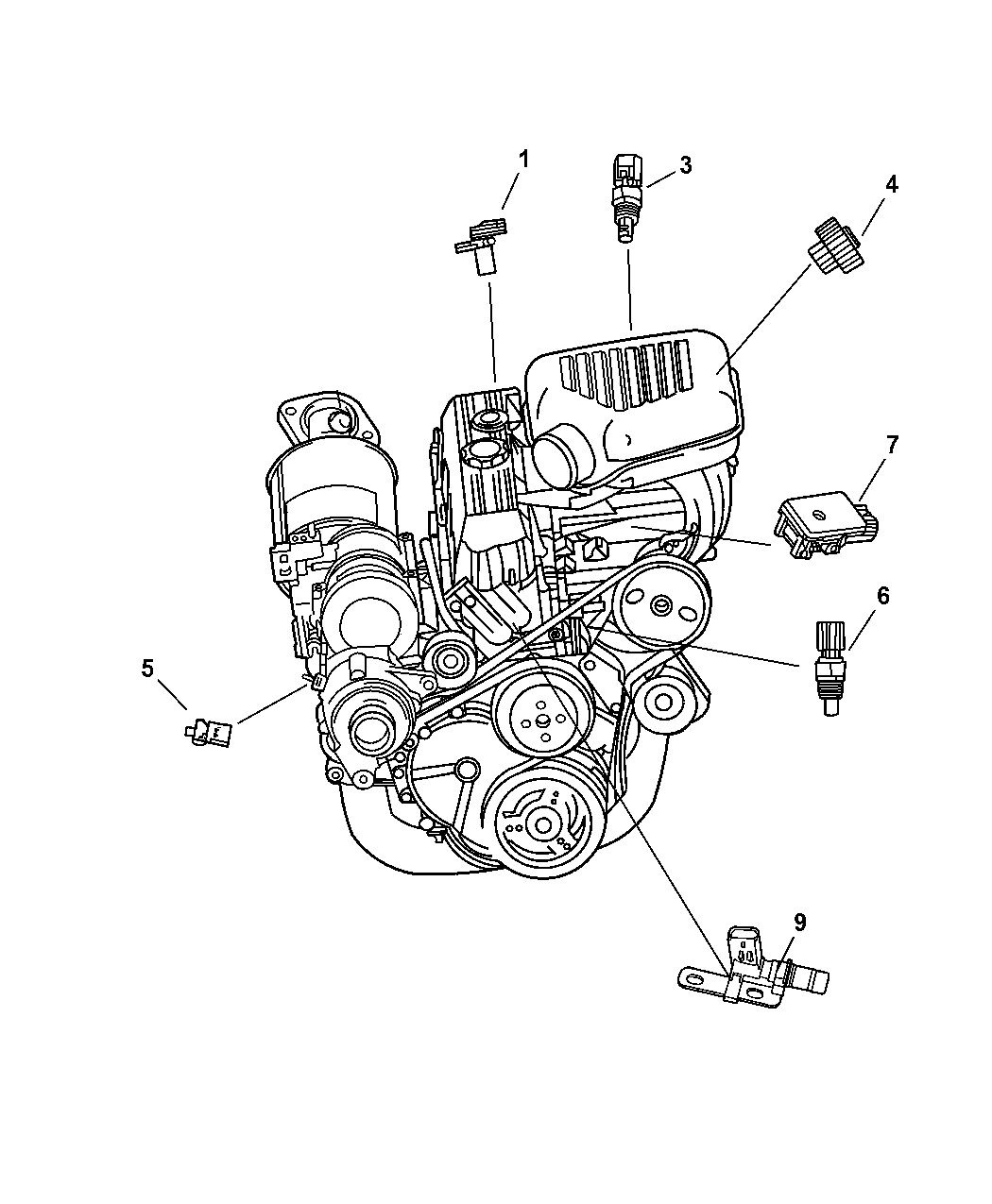 1
3
4
7
6
5
9