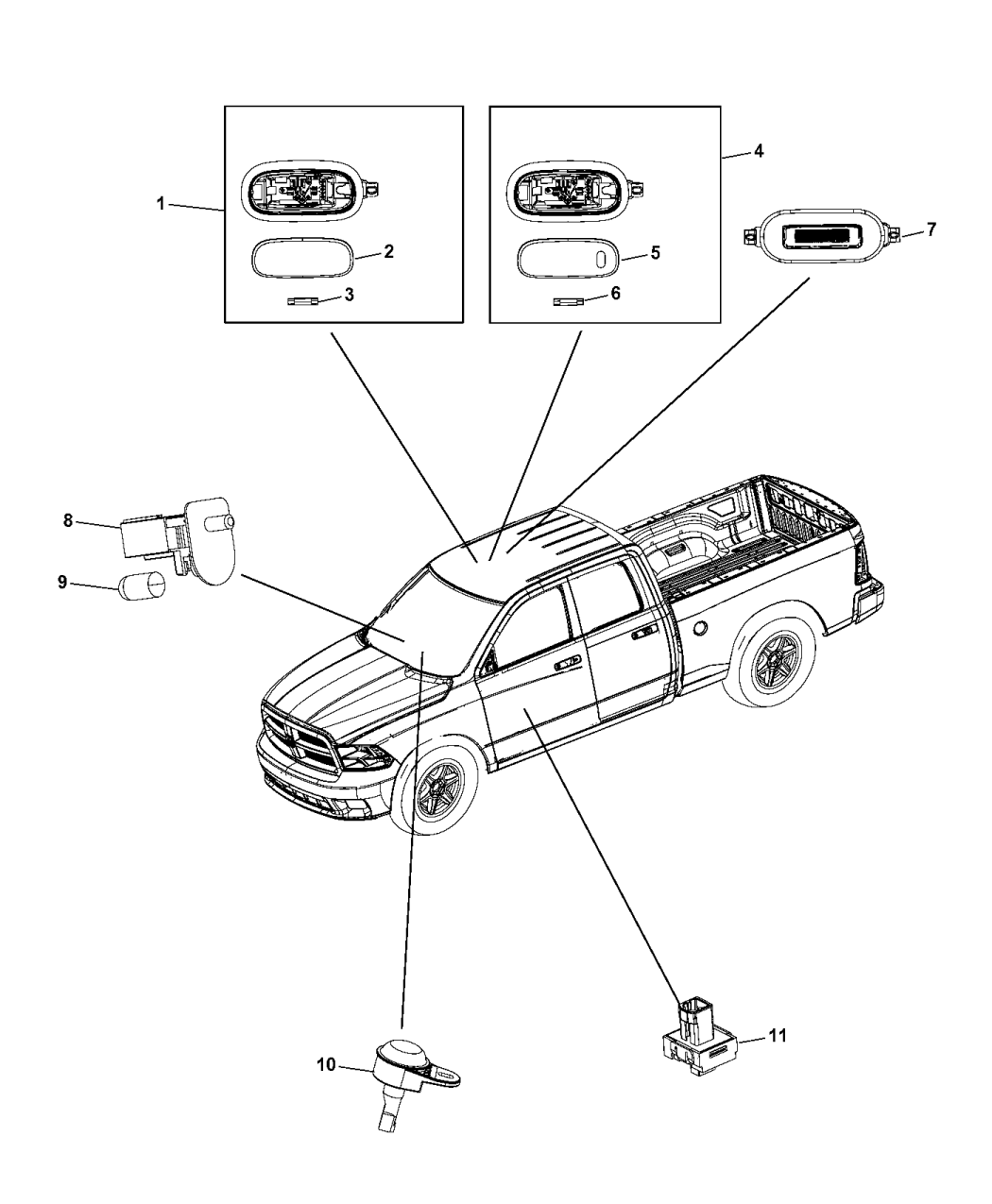 1
2
3
4
5
6
7
8
9
10
11