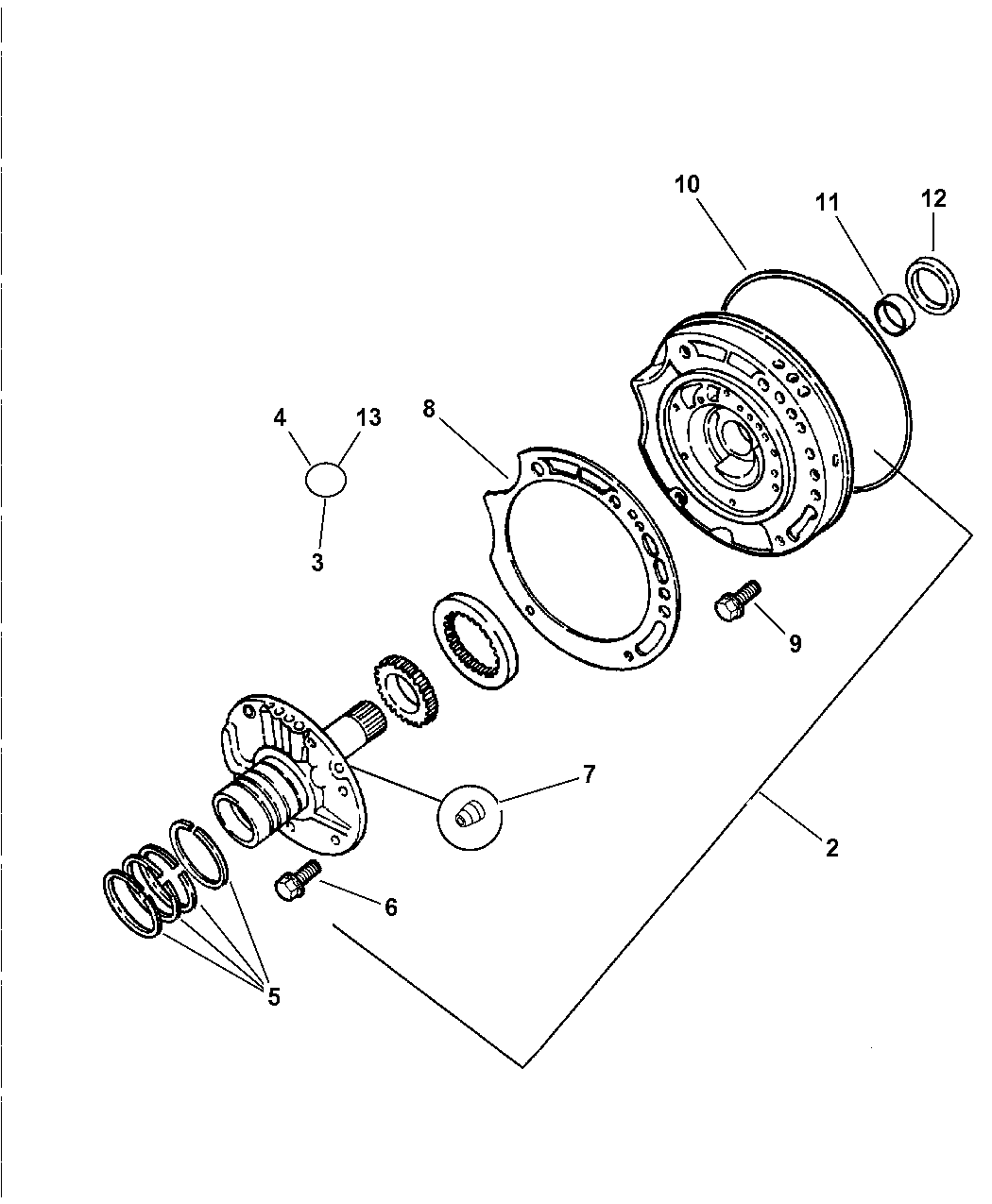 10
11
12
4
13
8
3
9
7
2
6
5