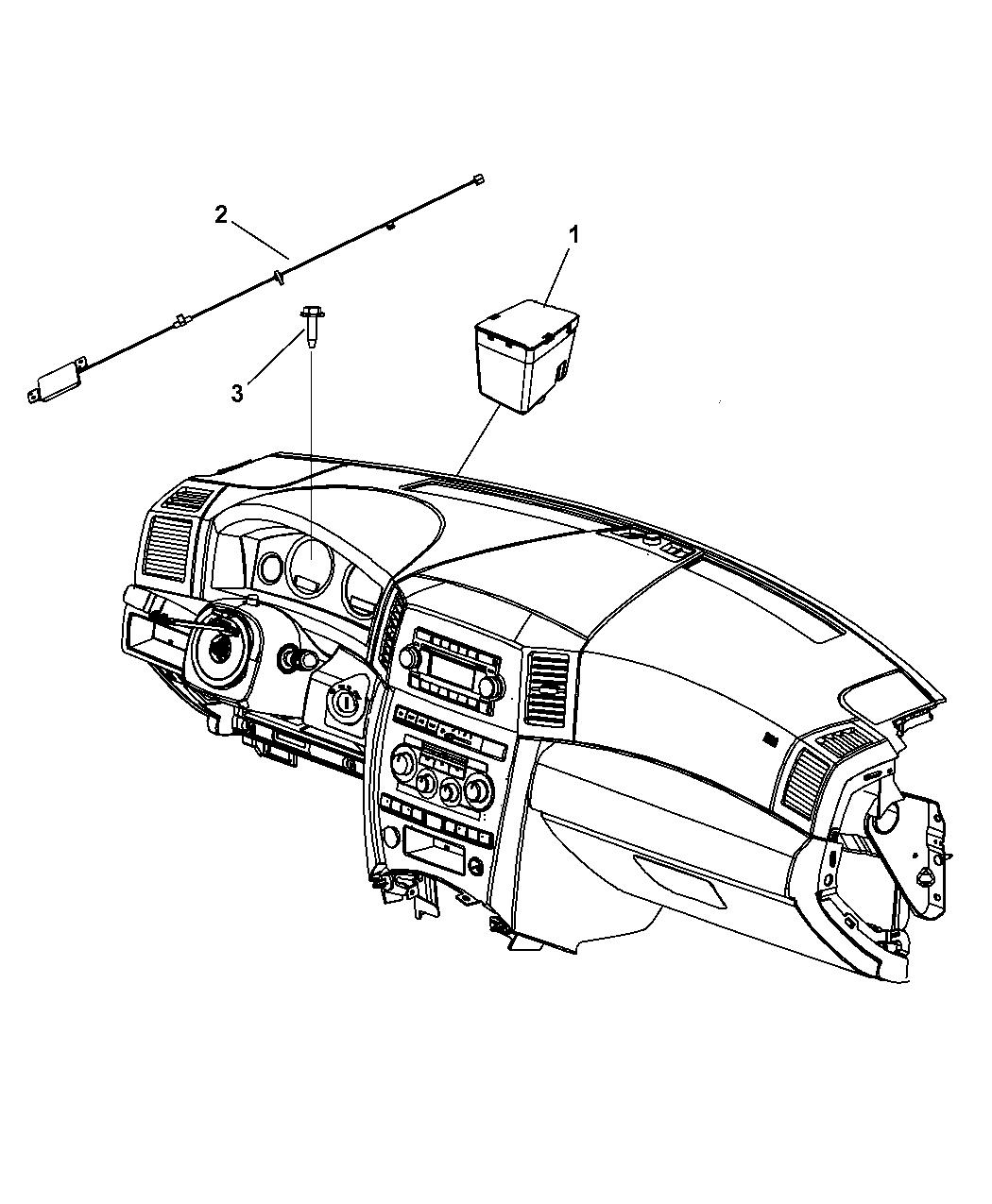 2
1
3