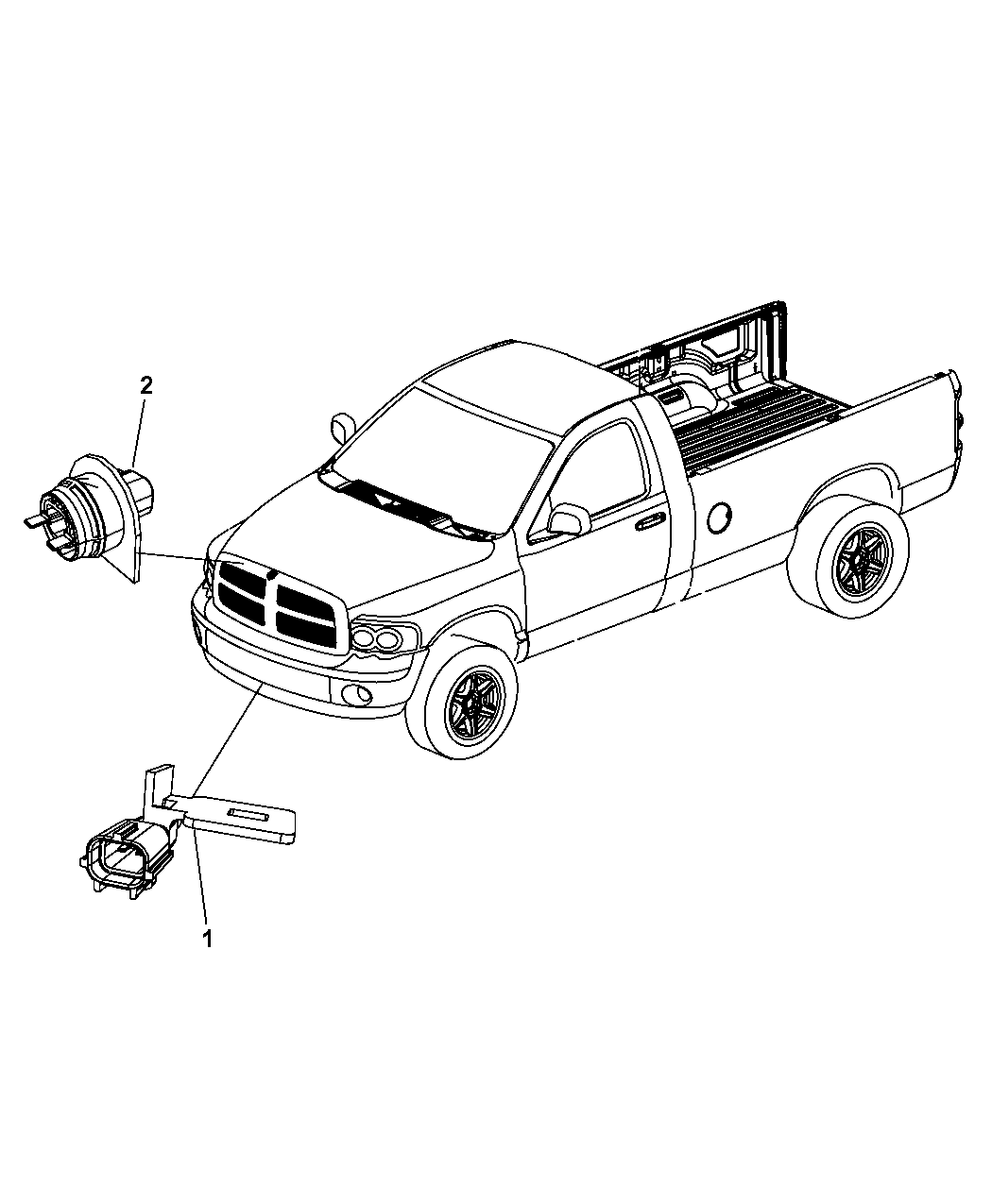 2

1