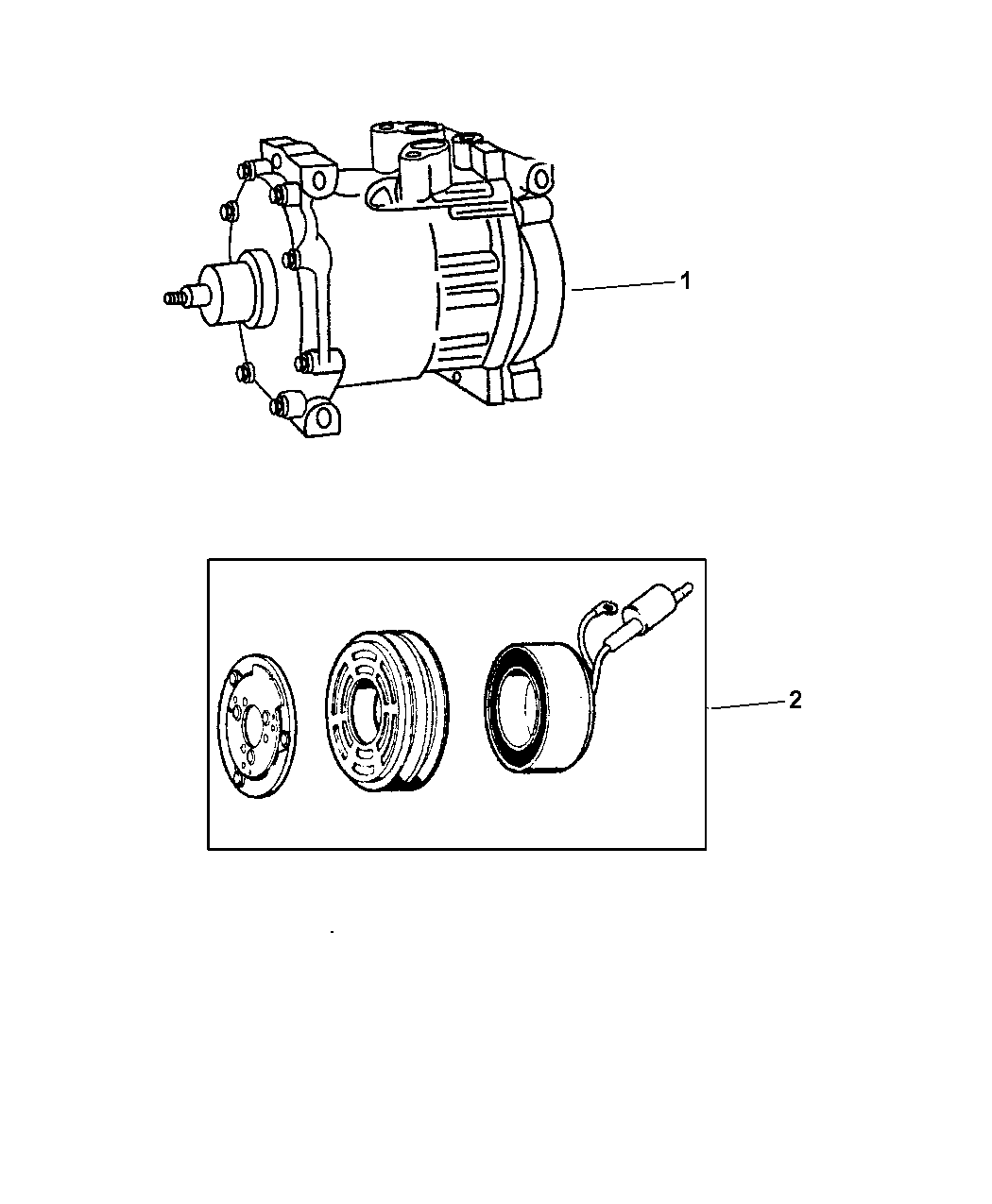 1

2