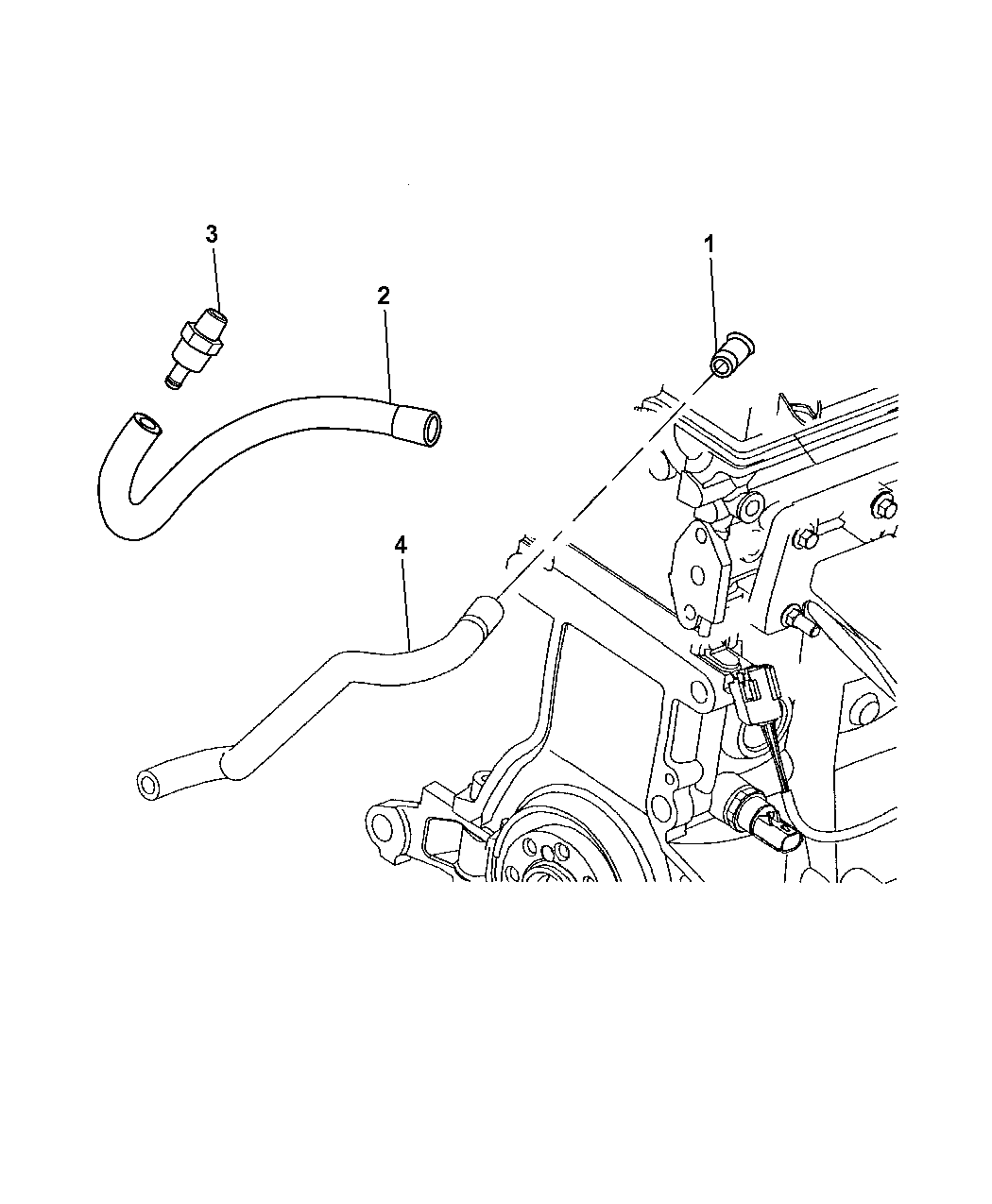 3
2
1
4