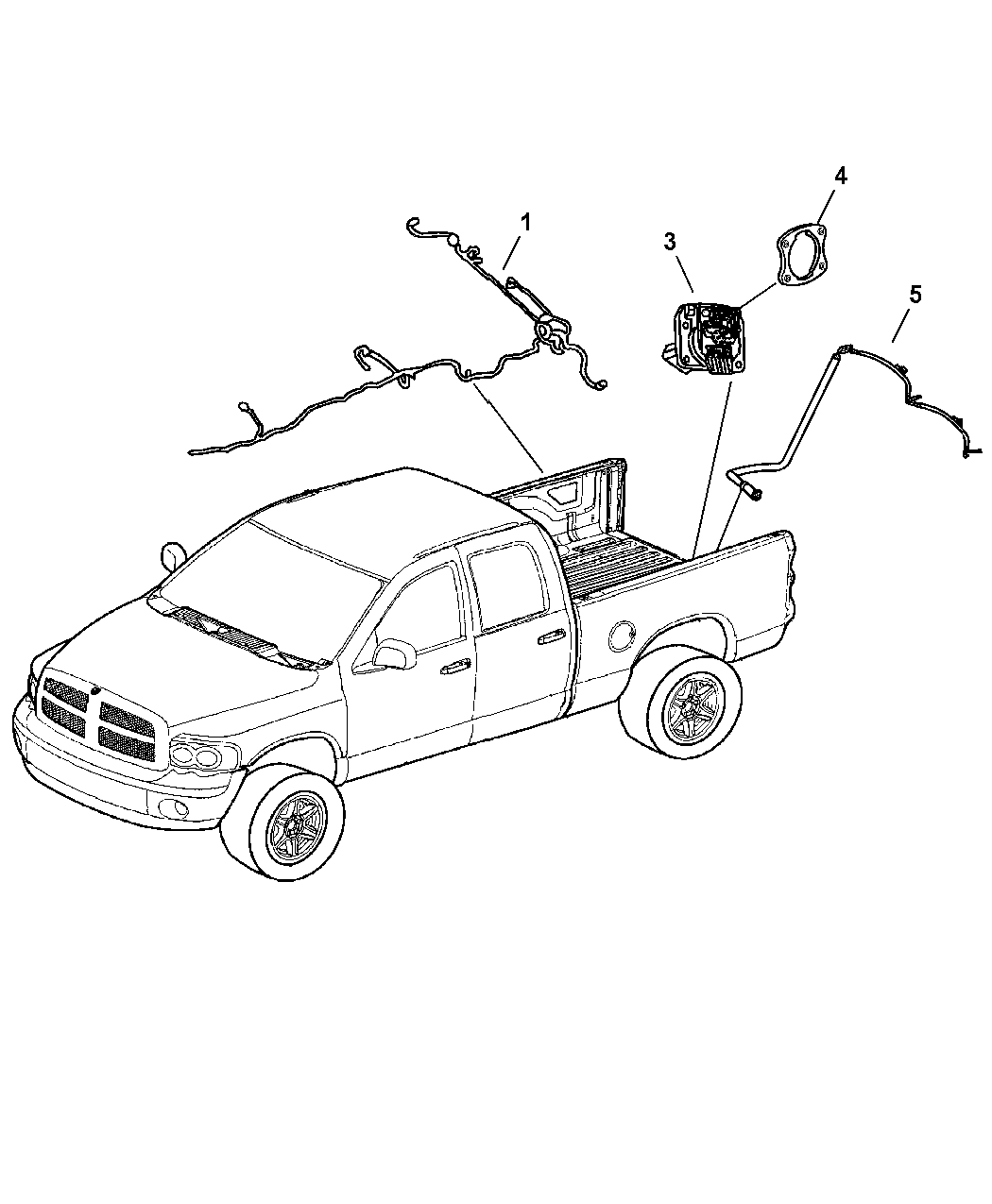 1
3
4
5