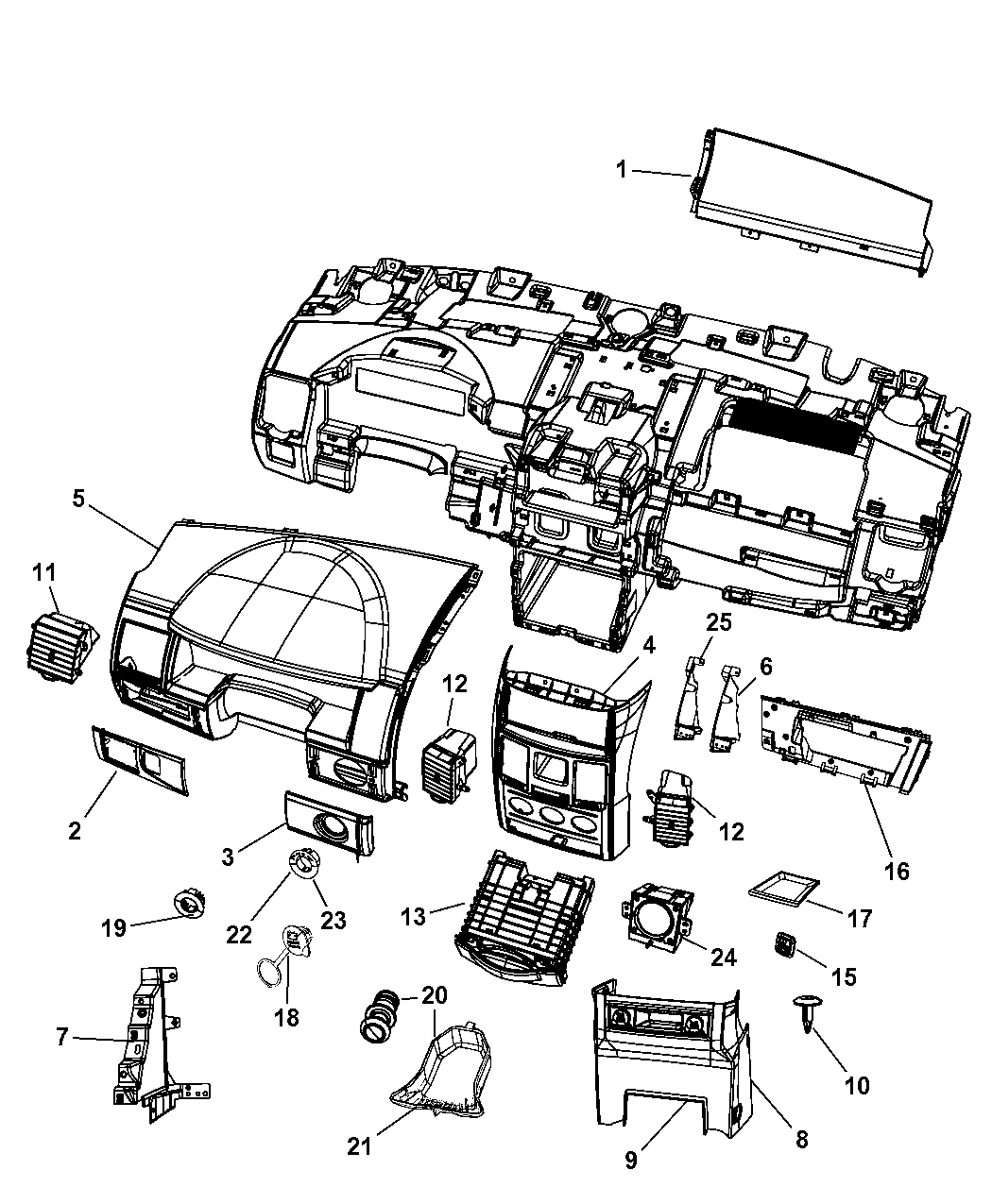 1
5
11
12
4
25
6
2
3
12
16
19
22
23
13
24
17
15
18
20
7
10
21
9
8