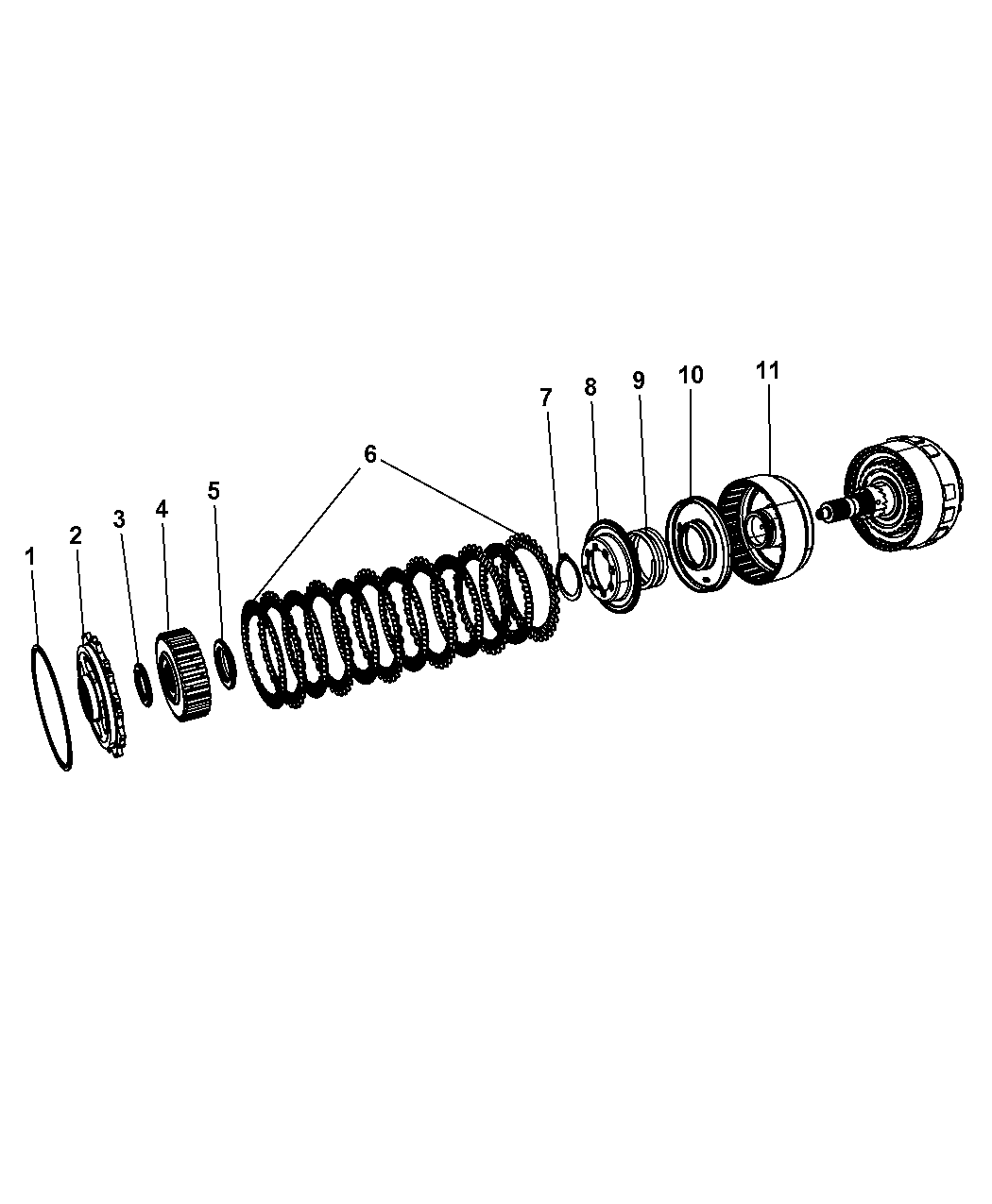 1
2
3
4
5
6
7
8
9
10
11