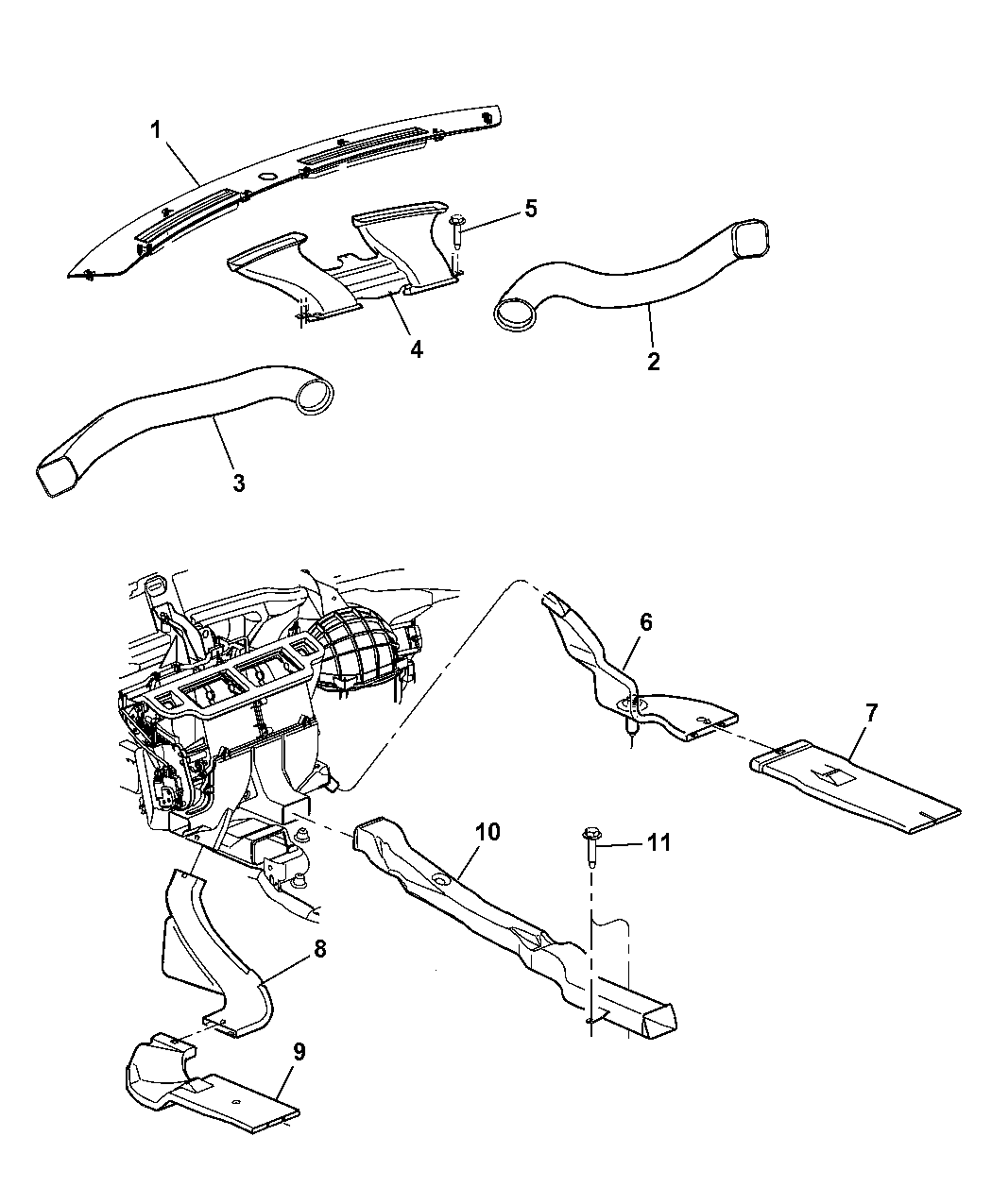 1
5
4
2
3
6
7
10
11
8
9