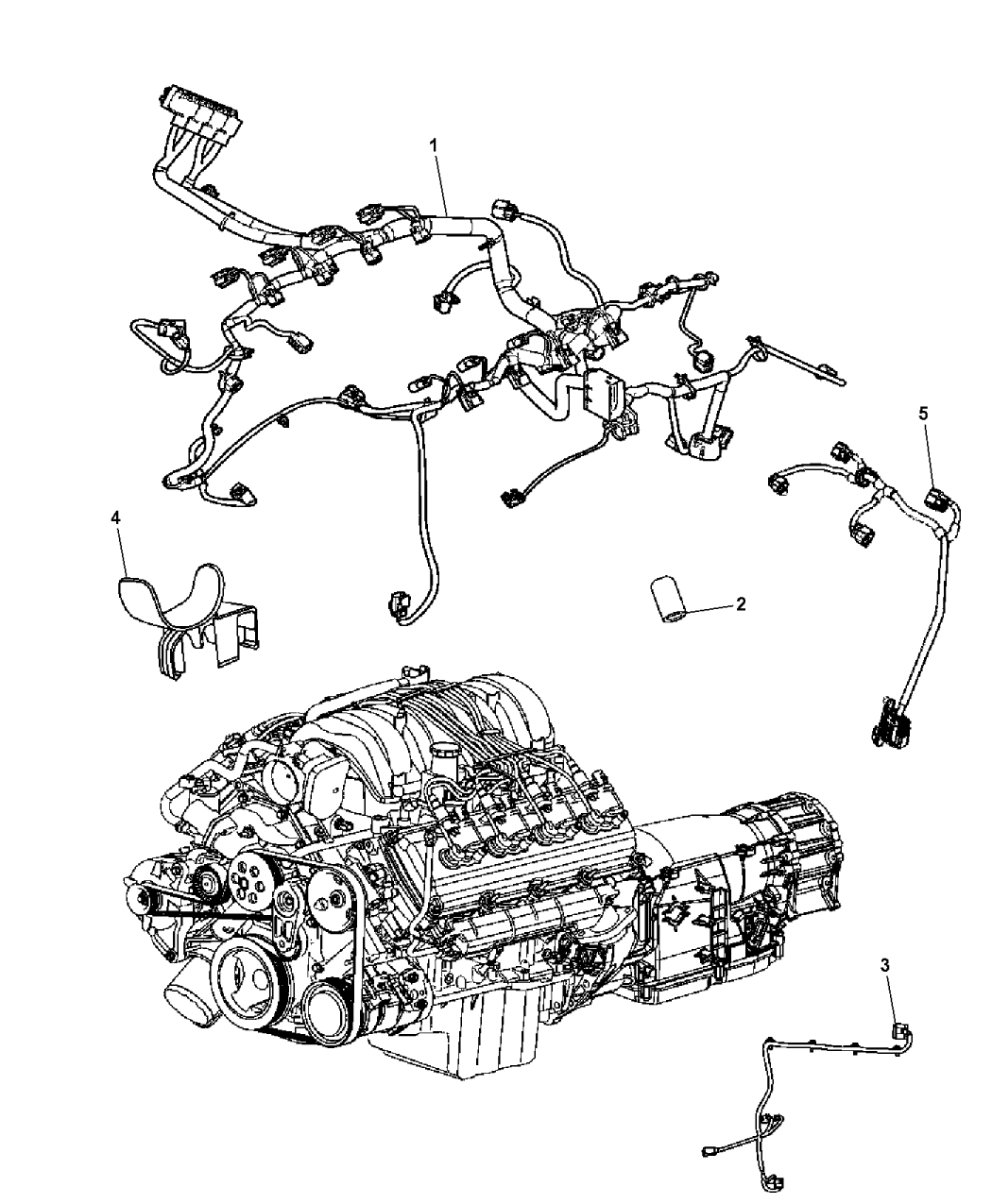 1
5
4
2
3