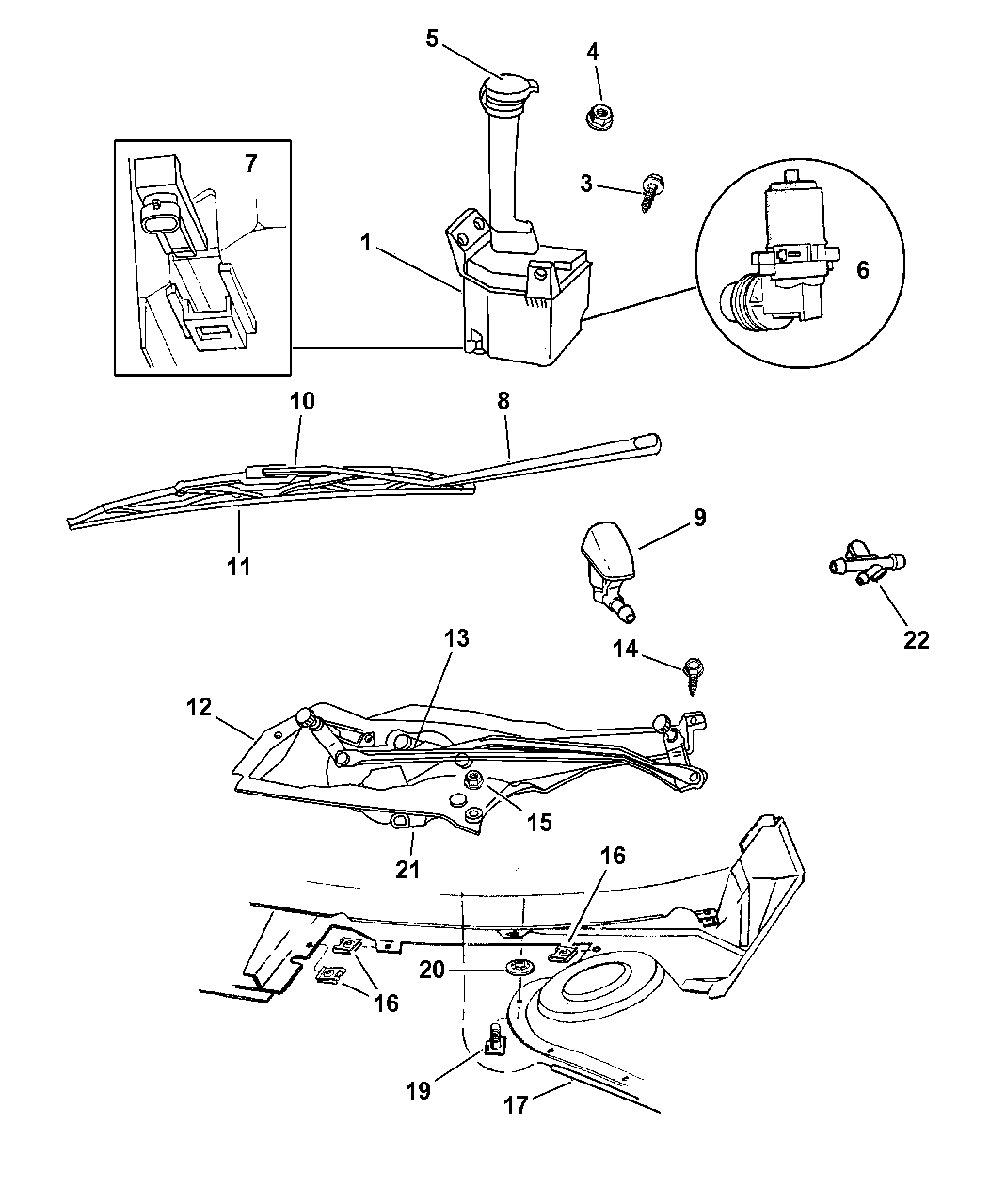 5
4
7
3
1
6
10
8
11
9
22
13
14
12
15
21
16
20
16
19
17