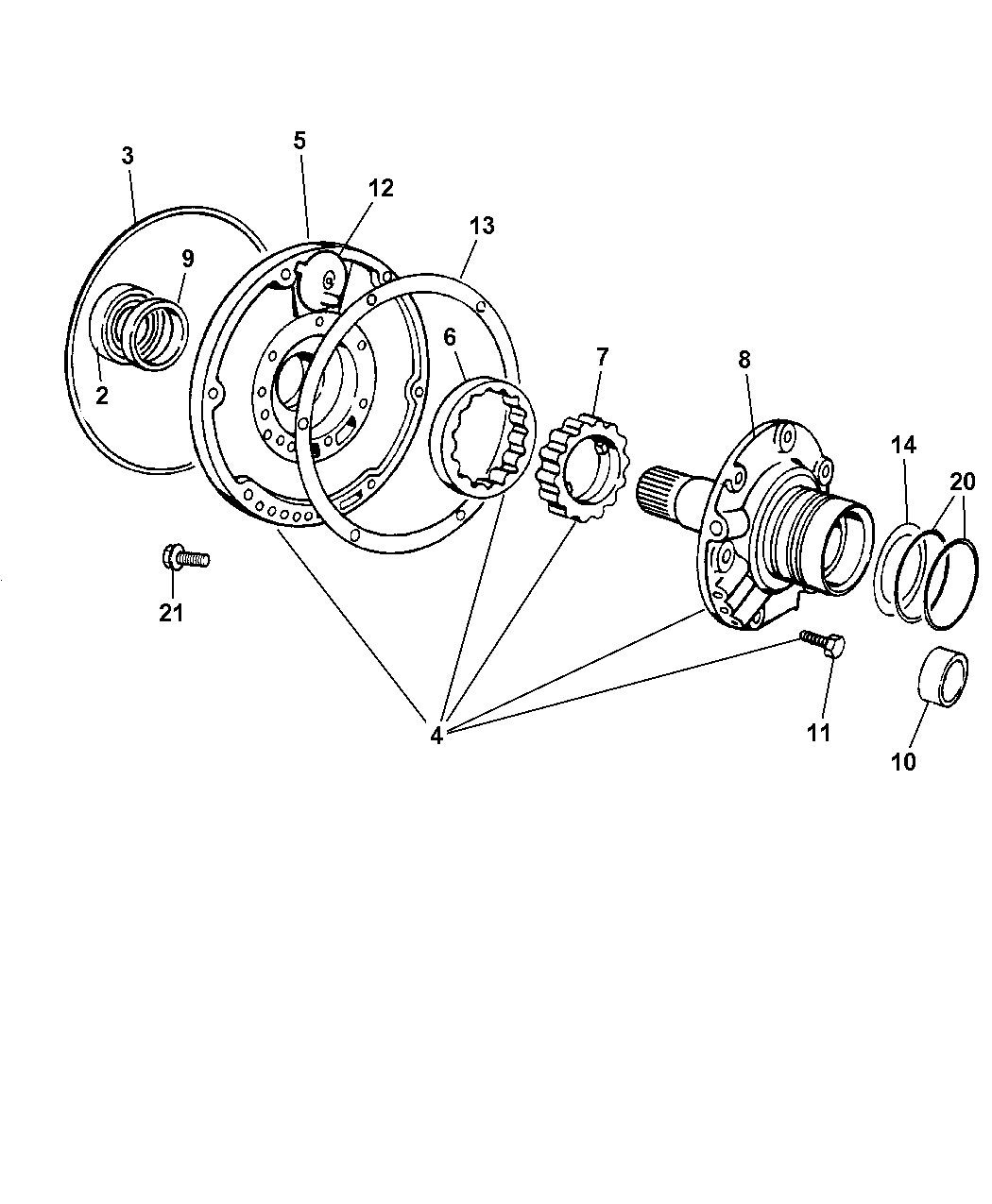 3
5
12
13
9
2
6
7
8
14
20
21
4
11
10