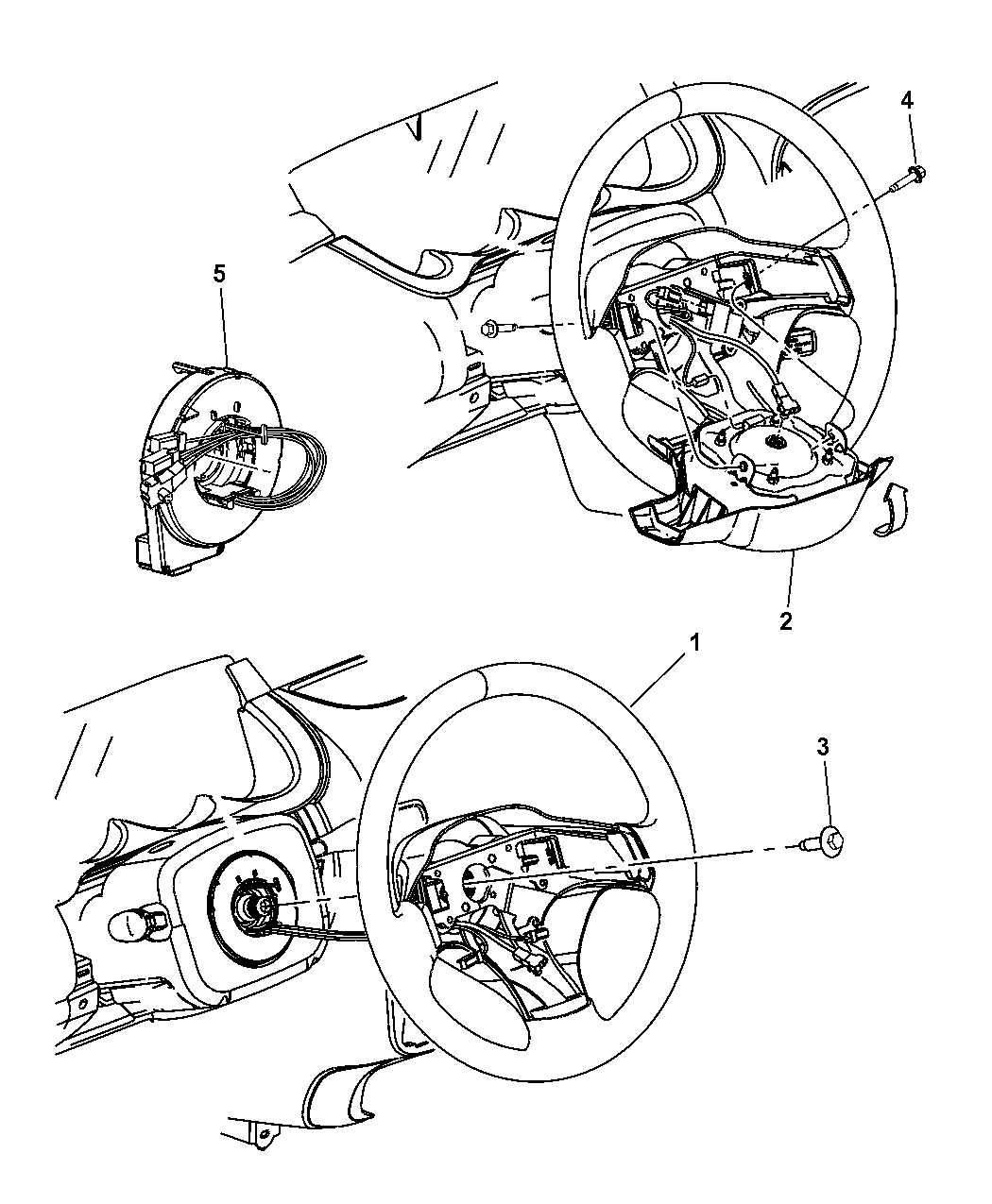 4
5
2
1
3