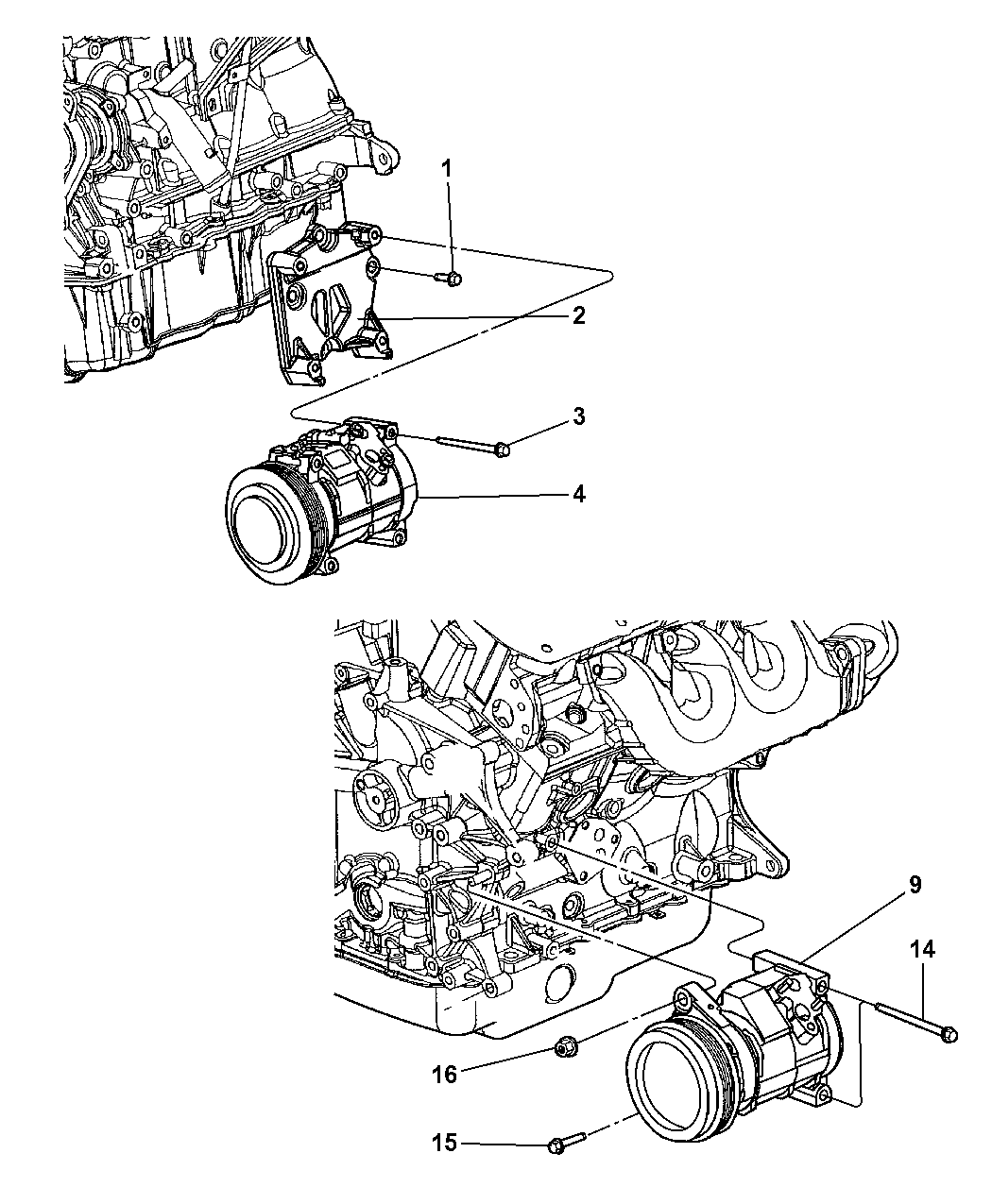 1
2
3
4
9
14
16
15