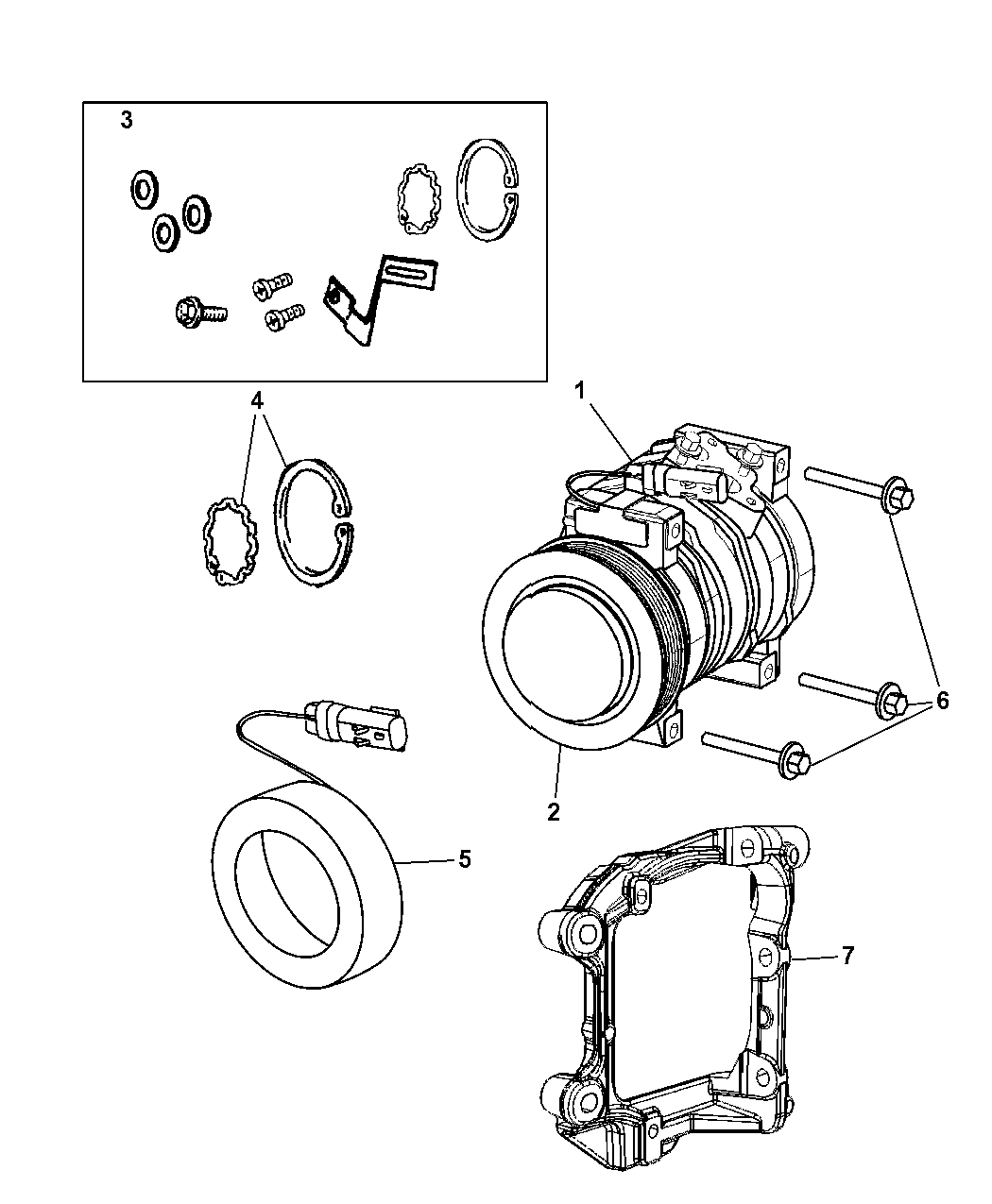 3

4

1

6

2

5

7