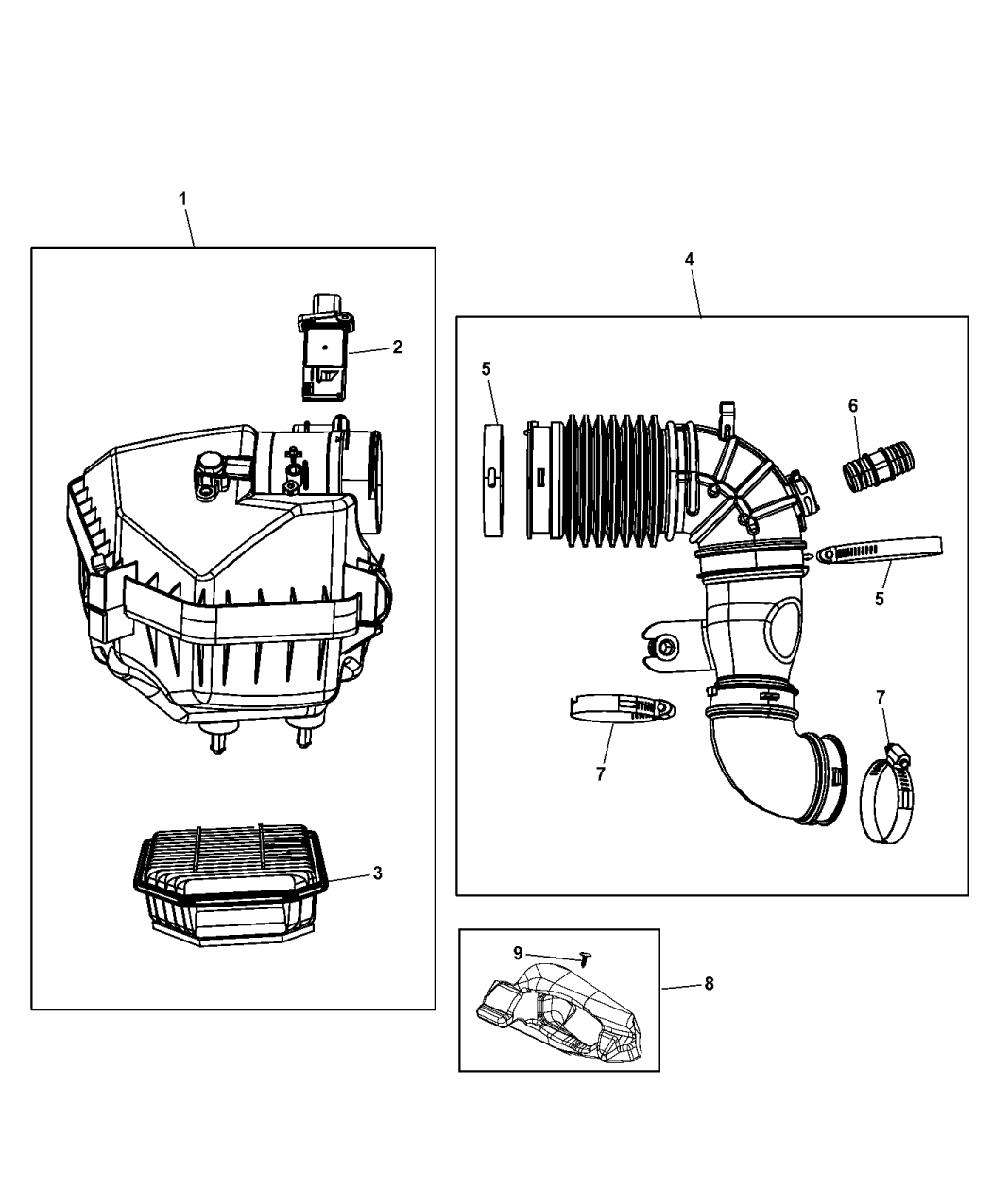 1
2
3
4
5
6
5
7
7
9
8