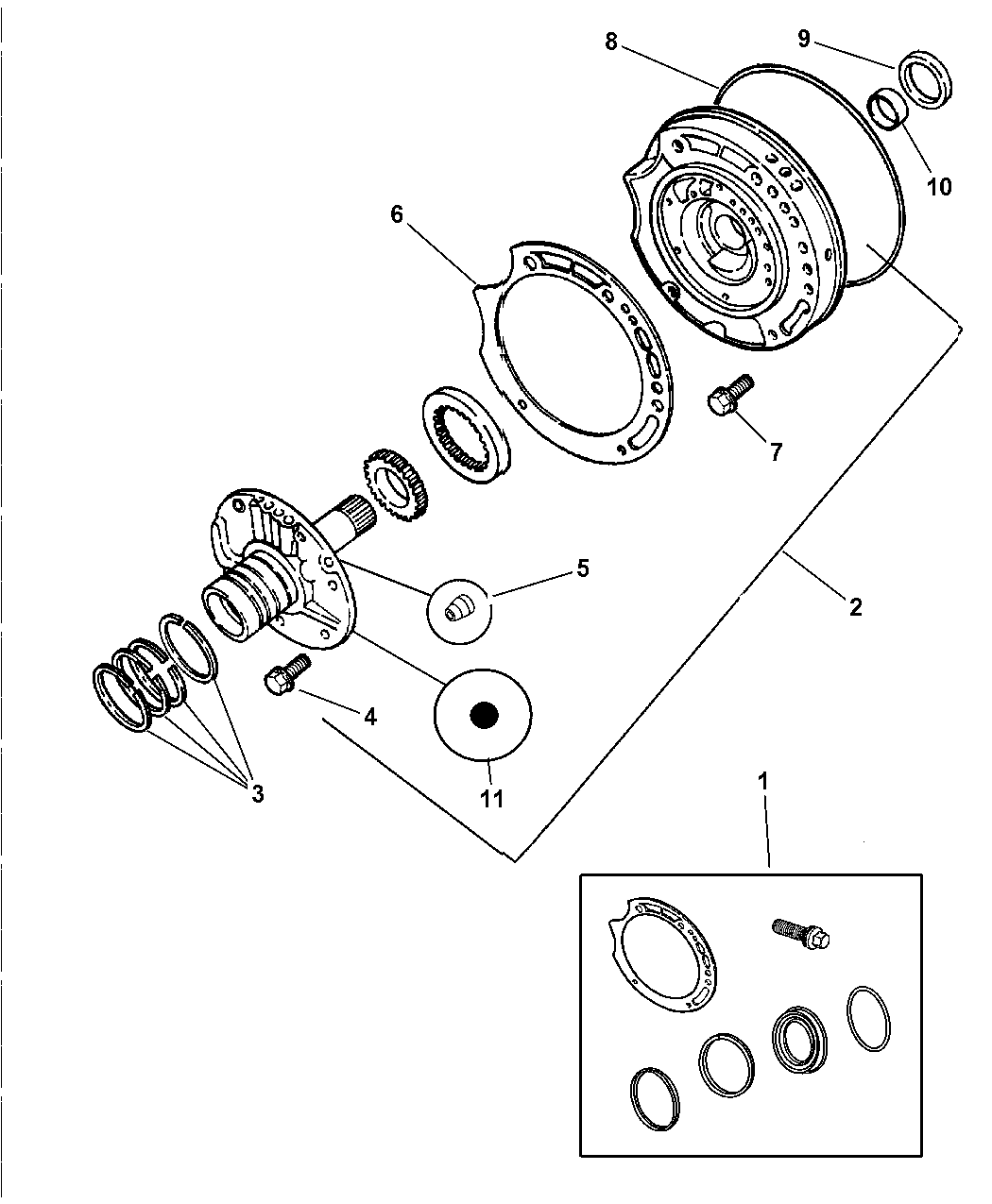 8
9
10
6
7
5
2
4
3
11
1