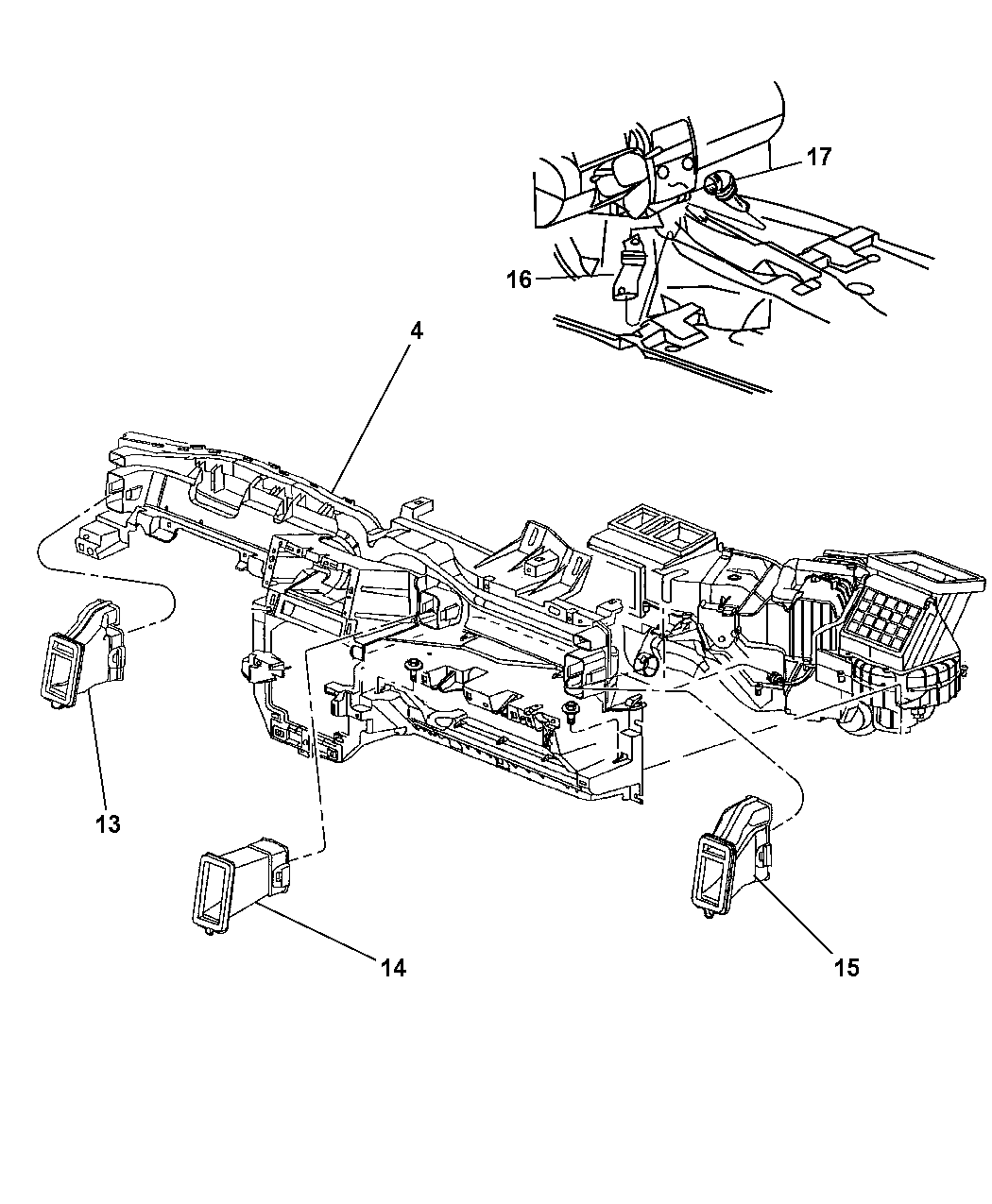 17
16
4
13
14
15