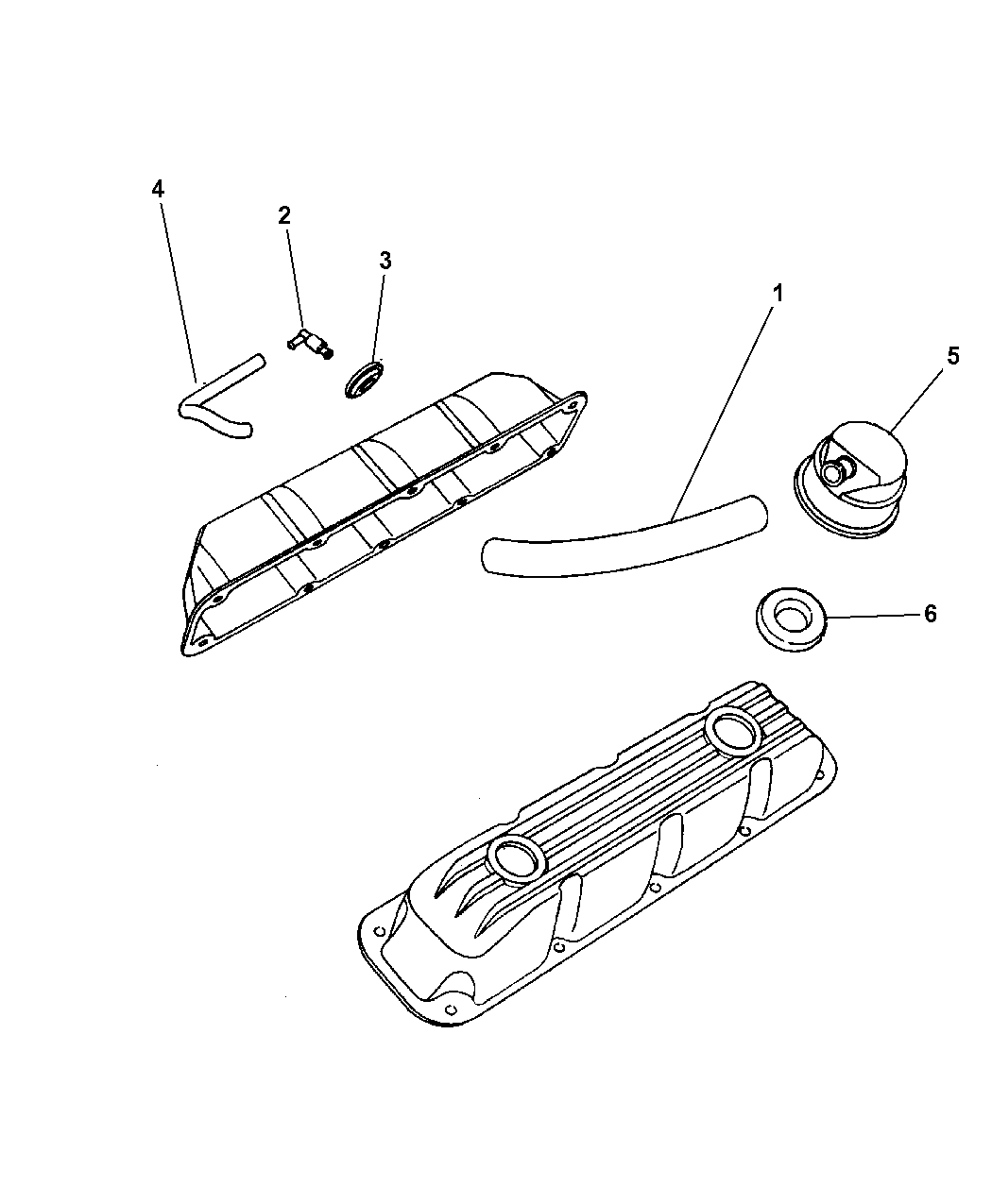 4
2
3
1
5
6