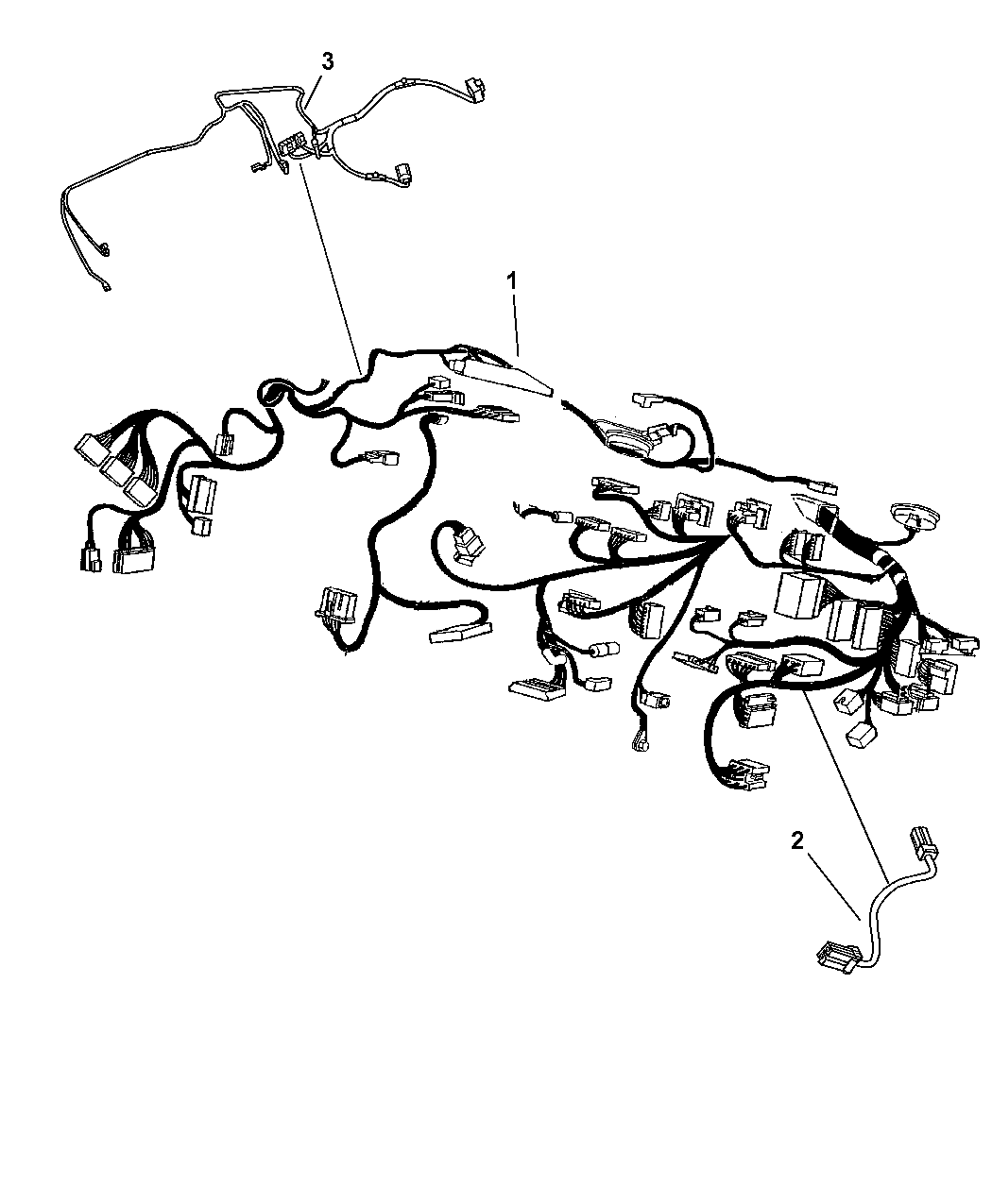 3

1

2