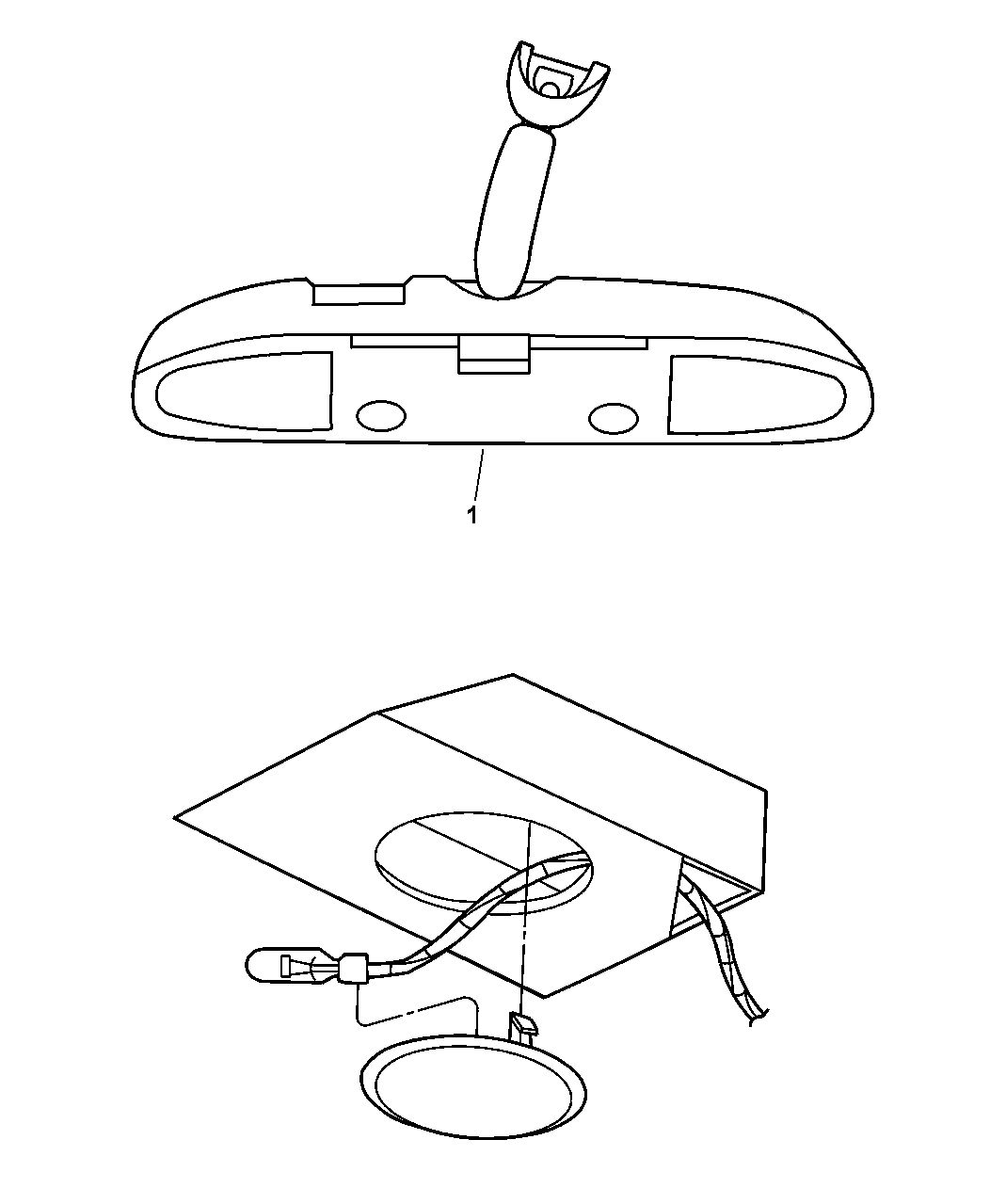 1