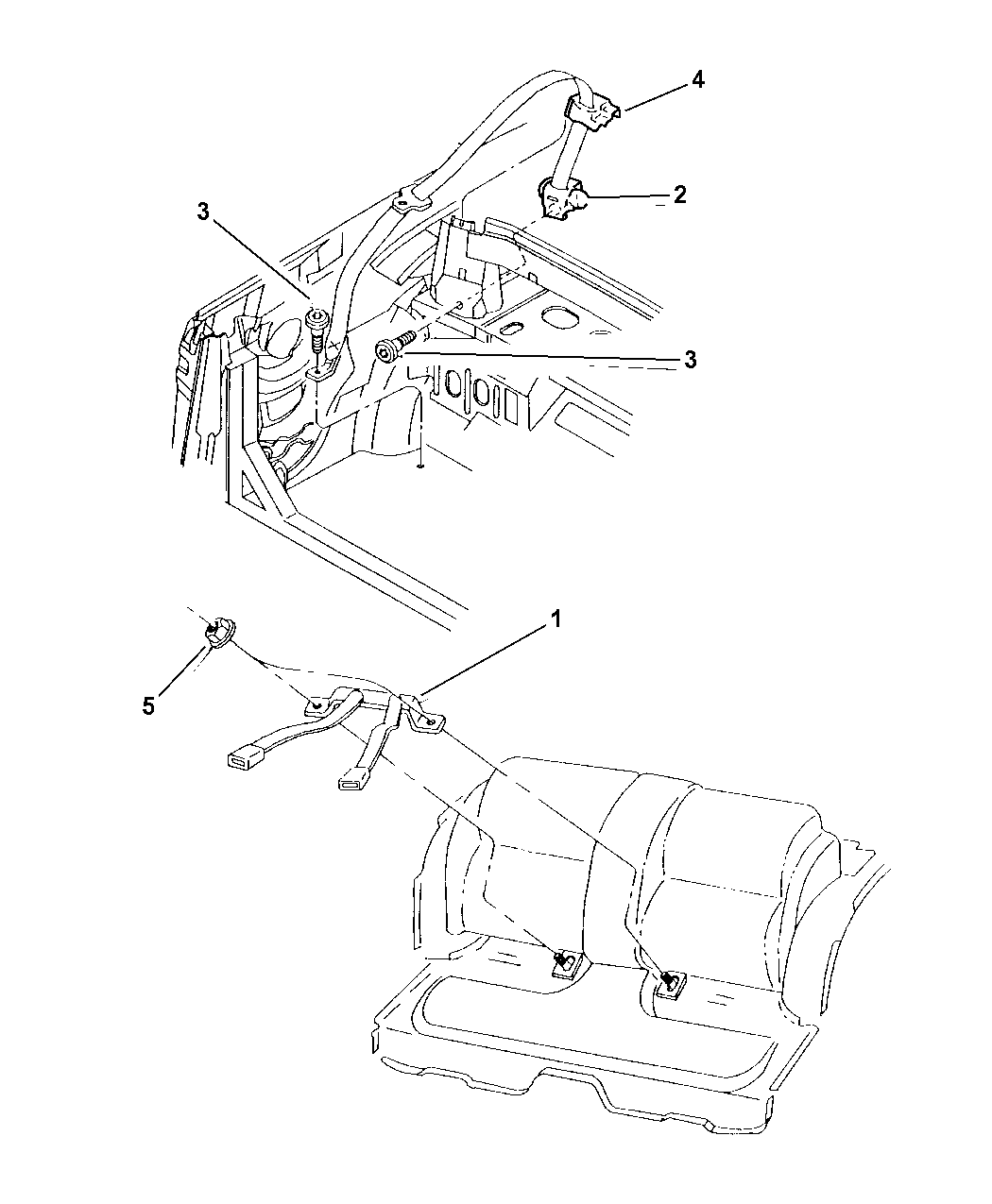 4
2
3
3
1
5